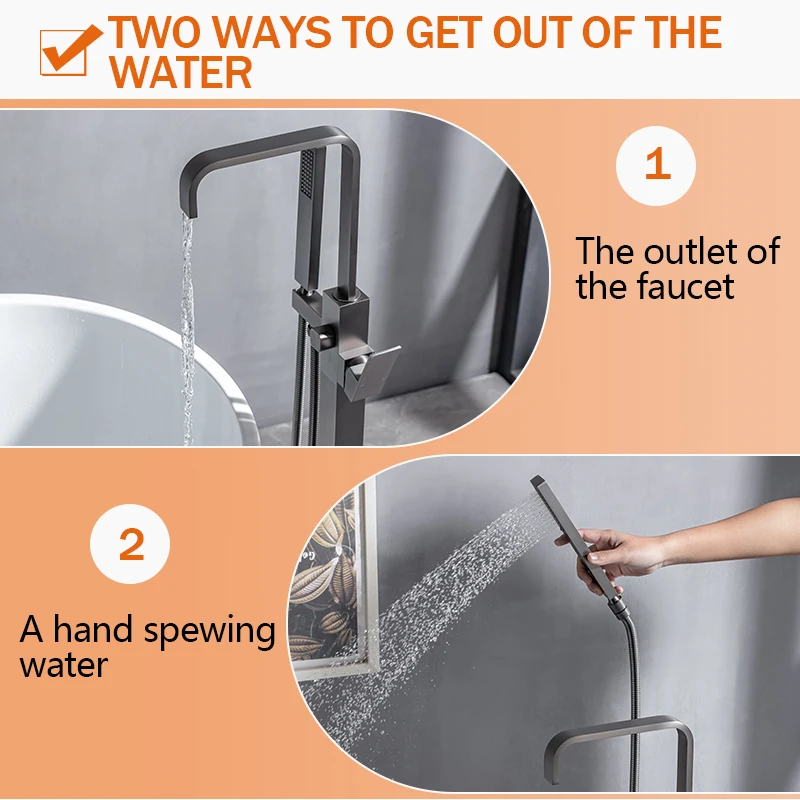 TWO WAYS TO GET OUT OF THE WATER

1

The outlet of the faucet

2

A hand spewing water