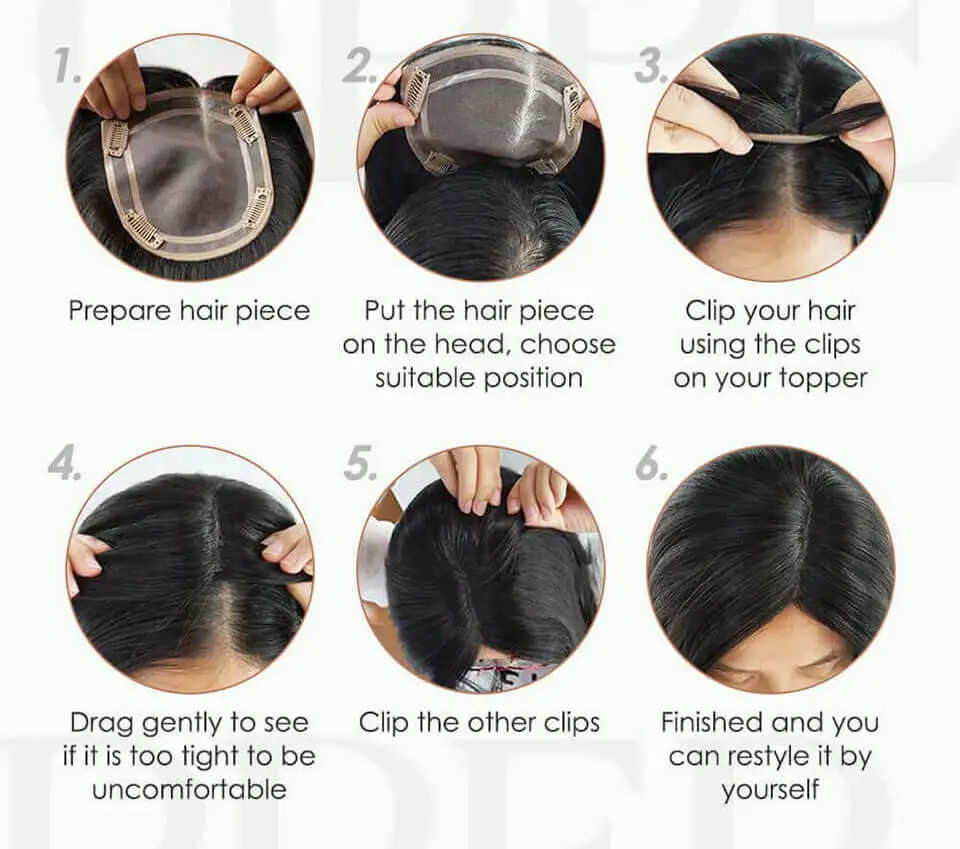 1.

Prepare hair piece

2.

Put the hair piece on the head, choose suitable position

3.

Clip your hair using the clips on your topper

4.

Drag gently to see if it is too tight to be uncomfortable

5.

Clip the other clips

6.

Finished and you can restyle it by yourself