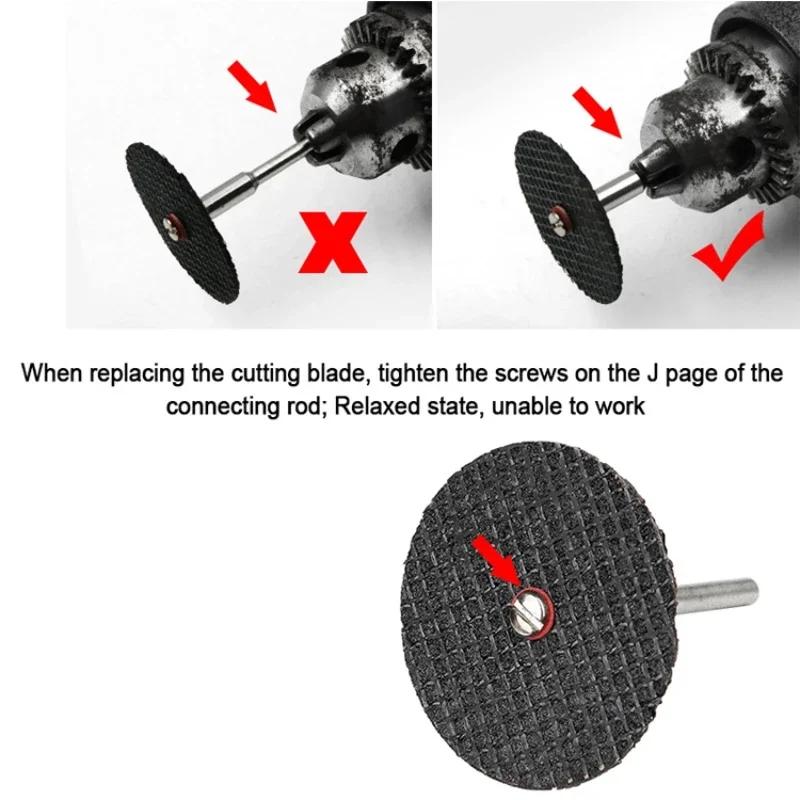 When replacing the cutting blade, tighten the screws on the J page of the connecting rod; Relaxed state, unable to work