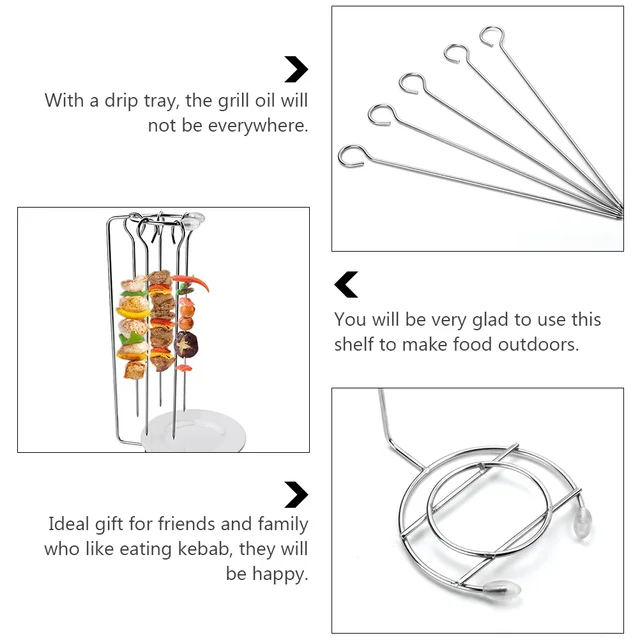 With a drip tray, the grill oil will not be everywhere.

You will be very glad to use this shelf to make food outdoors.

Ideal gift for friends and family who like eating kebab, they will be happy.