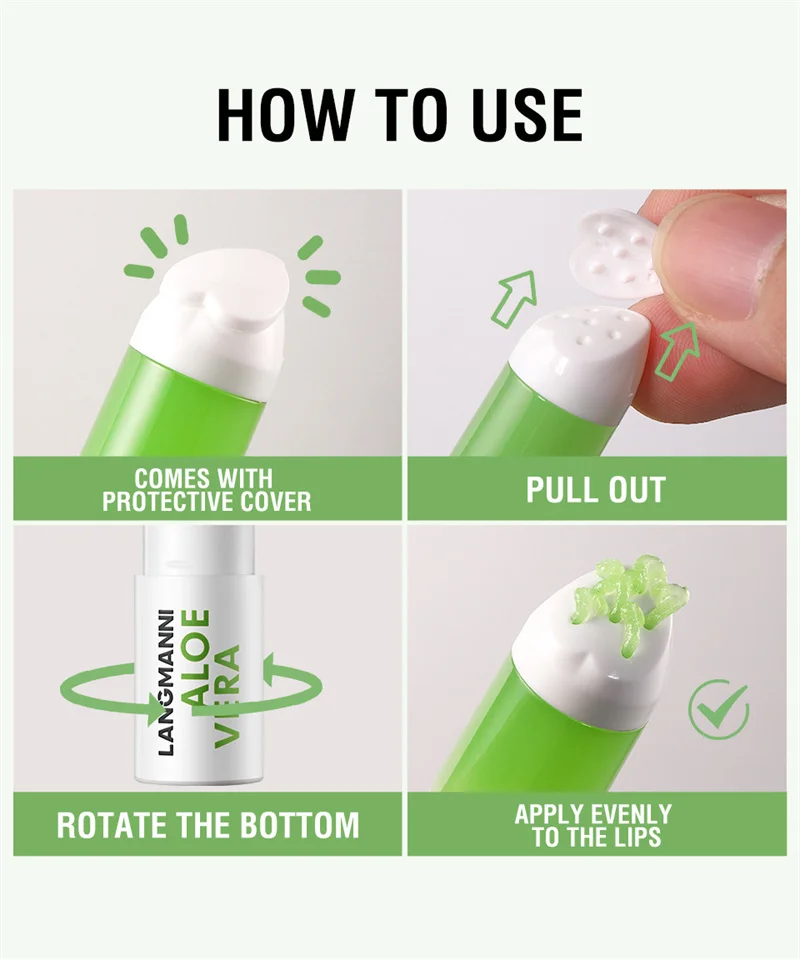 HOW TO USE

COMES WITH PROTECTIVE COVER

PULL OUT

LANGMANNI ALOE VERA

ROTATE THE BOTTOM

APPLY EVENLY TO THE LIPS