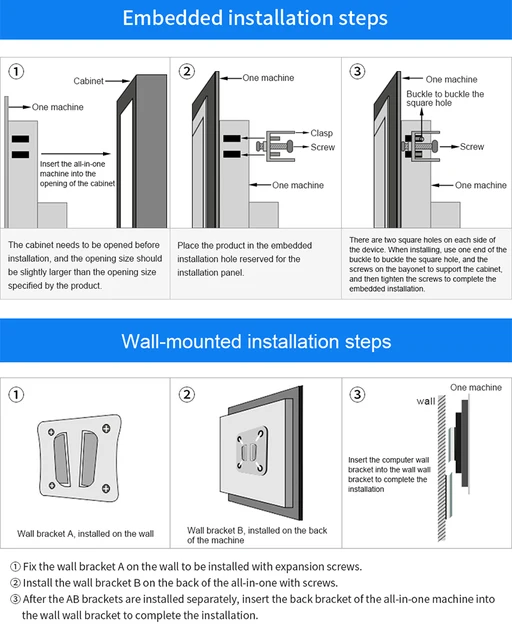 Embedded installation steps

①

Cabinet

One machine

Insert the all-in-one machine into the opening of the cabinet

The cabinet needs to be opened before installation, and the opening size should be slightly larger than the opening size specified by the product.

②

One machine

Clasp

Screw

One machine

Place the product in the embedded installation hole reserved for the installation panel.

③

One machine

Buckle to buckle the square hole

Screw

One machine

There are two square holes on each side of the device. When installing, use one end of the buckle to buckle the square hole, and the screws on the bayonet to support the cabinet, and then tighten the screws to complete the embedded installation.

Wall-mounted installation steps

①

Wall bracket A, installed on the wall

②

Wall bracket B, installed on the back of the machine

③

One machine

wall

Insert the computer wall bracket into the wall wall bracket to complete the installation

① Fix the wall bracket A on the wall to be installed with expansion screws.
② Install the wall bracket B on the back of the all-in-one with screws.
③ After the AB brackets are installed separately, insert the back bracket of the all-in-one machine into the wall wall bracket to complete the installation.