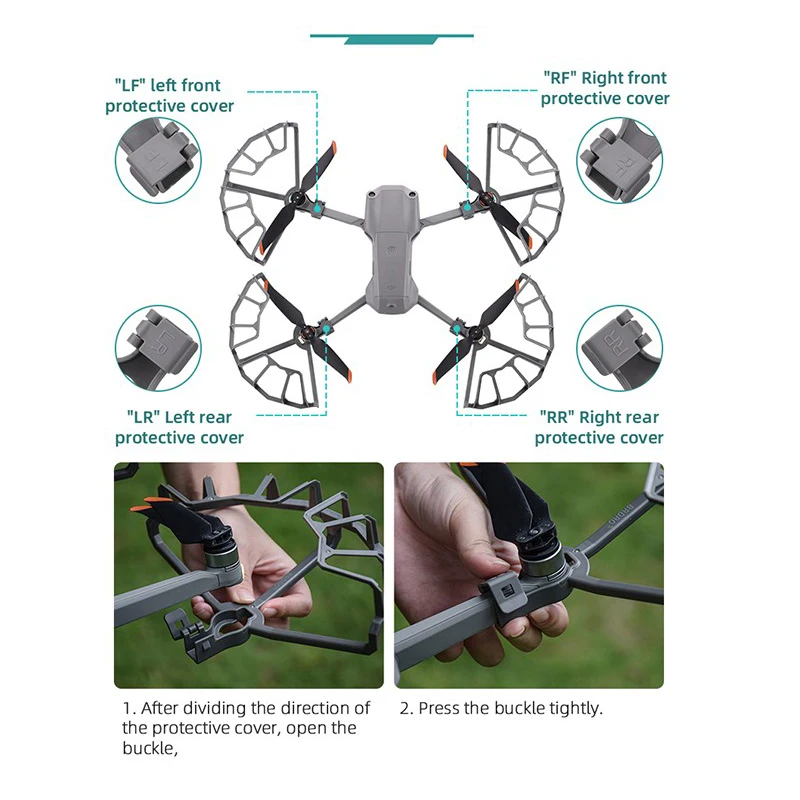 "LF" left front protective cover

"RF" Right front protective cover

LF

RF

LR

RR

"LR" Left rear protective cover

"RR" Right rear protective cover

1. After dividing the direction of the protective cover, open the buckle,

2. Press the buckle tightly.