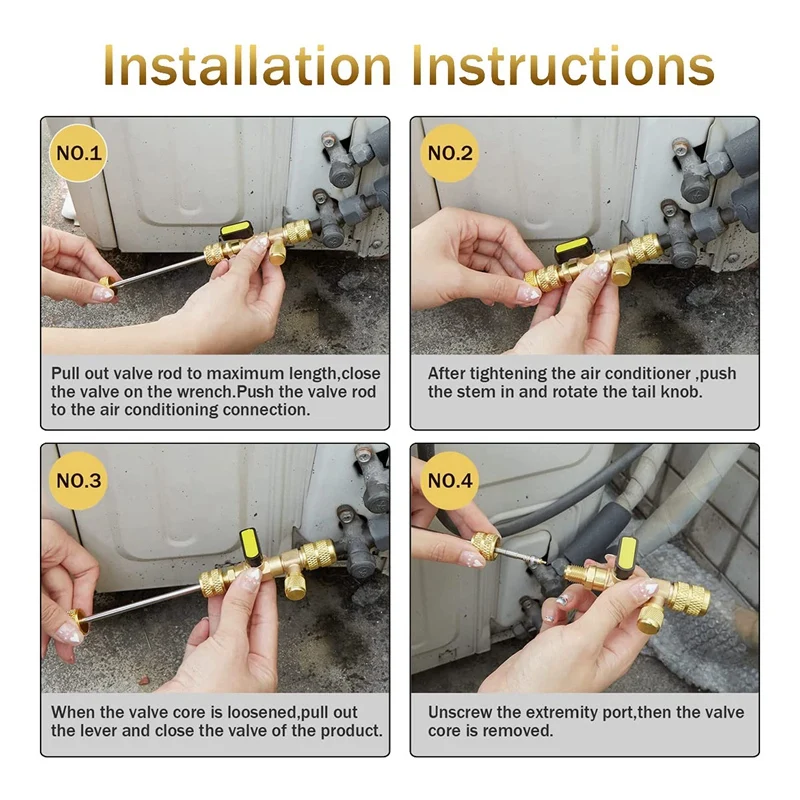 Installation Instructions

NO.1

Pull out valve rod to maximum length,close the valve on the wrench.Push the valve rod to the air conditioning connection.

NO.2

After tightening the air conditioner ,push the stem in and rotate the tail knob.

NO.3

When the valve core is loosened,pull out the lever and close the valve of the product.

NO.4

Unscrew the extremity port,then the valve core is removed.