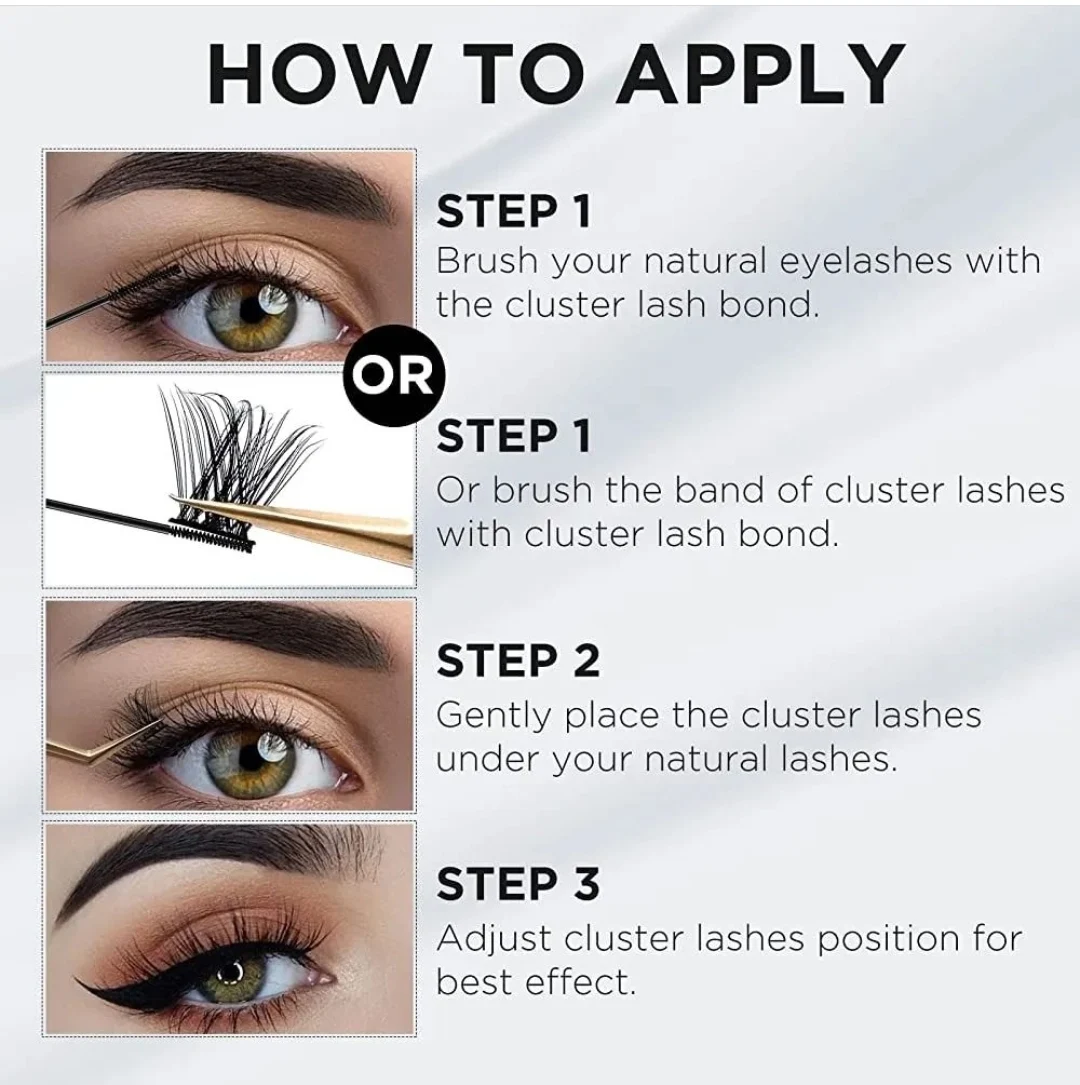 HOW TO APPLY

STEP 1
Brush your natural eyelashes with the cluster lash bond.

OR

STEP 1
Or brush the band of cluster lashes with cluster lash bond.

STEP 2
Gently place the cluster lashes under your natural lashes.

STEP 3
Adjust cluster lashes position for best effect.