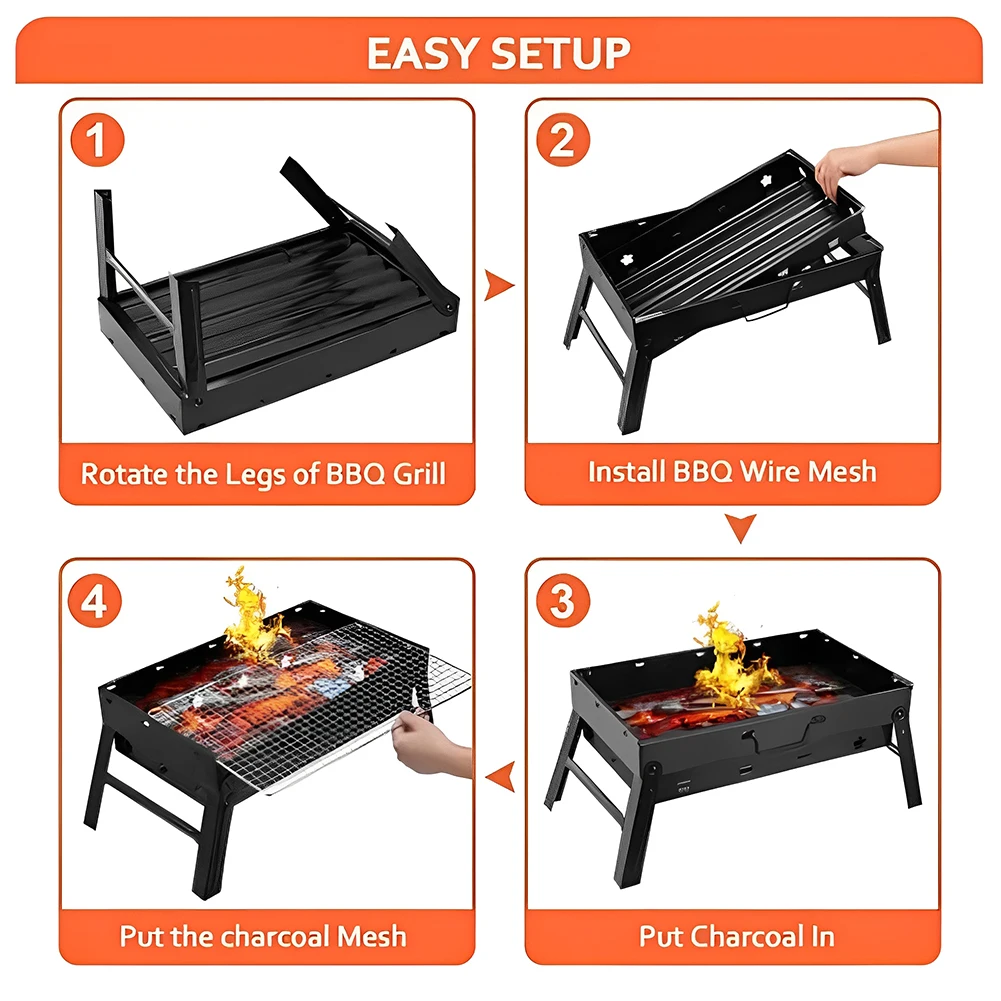 EASY SETUP

1

Rotate the Legs of BBQ Grill

2

Install BBQ Wire Mesh

3

Put Charcoal In

4

Put the charcoal Mesh