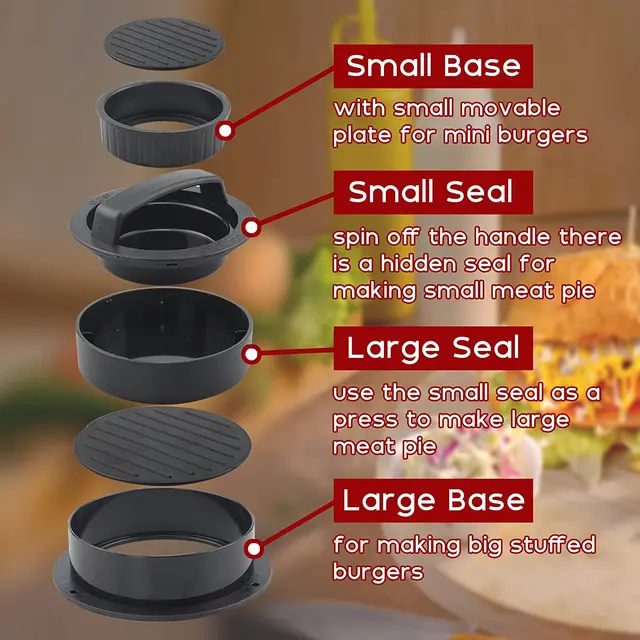 Small Base

with small movable plate for mini burgers

Small Seal

spin off the handle there is a hidden seal for making small meat pie

Large Seal

use the small seal as a press to make large meat pie

Large Base

for making big stuffed burgers