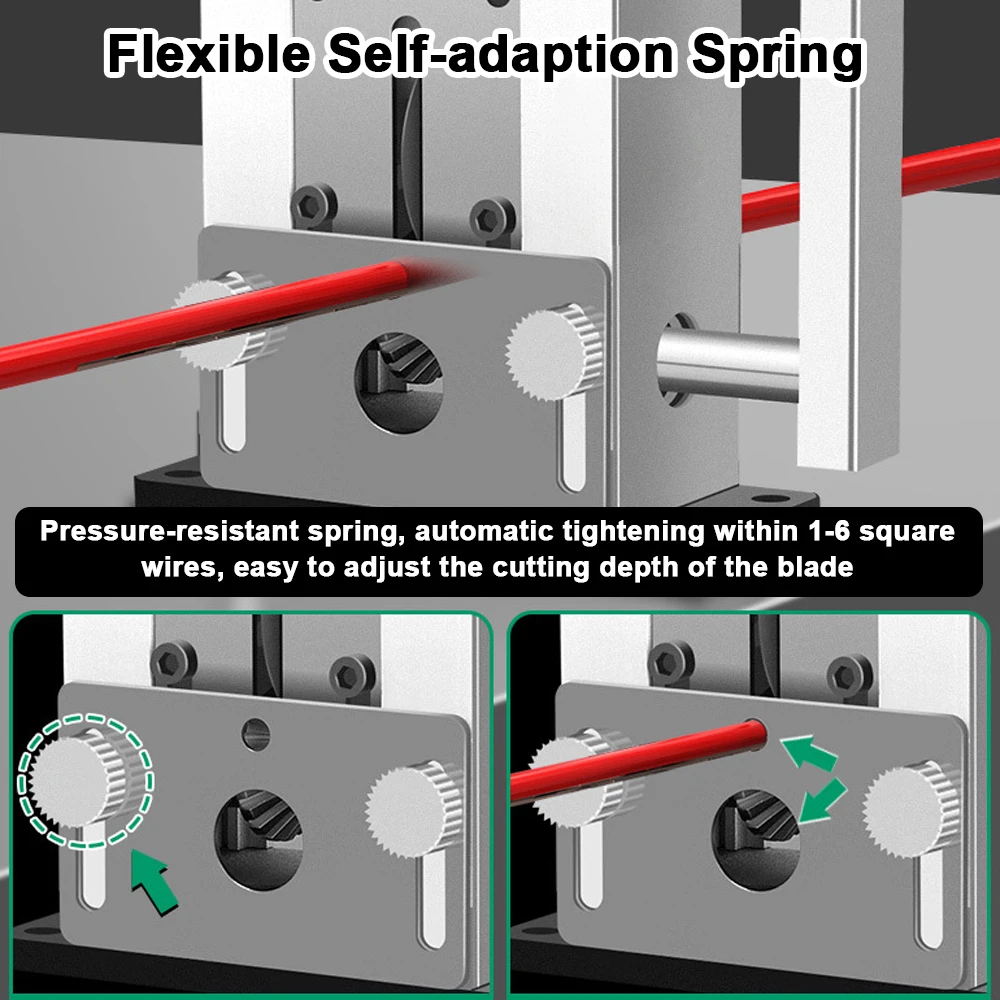 Flexible Self-adaption Spring

Pressure-resistant spring, automatic tightening within 1-6 square wires, easy to adjust the cutting depth of the blade