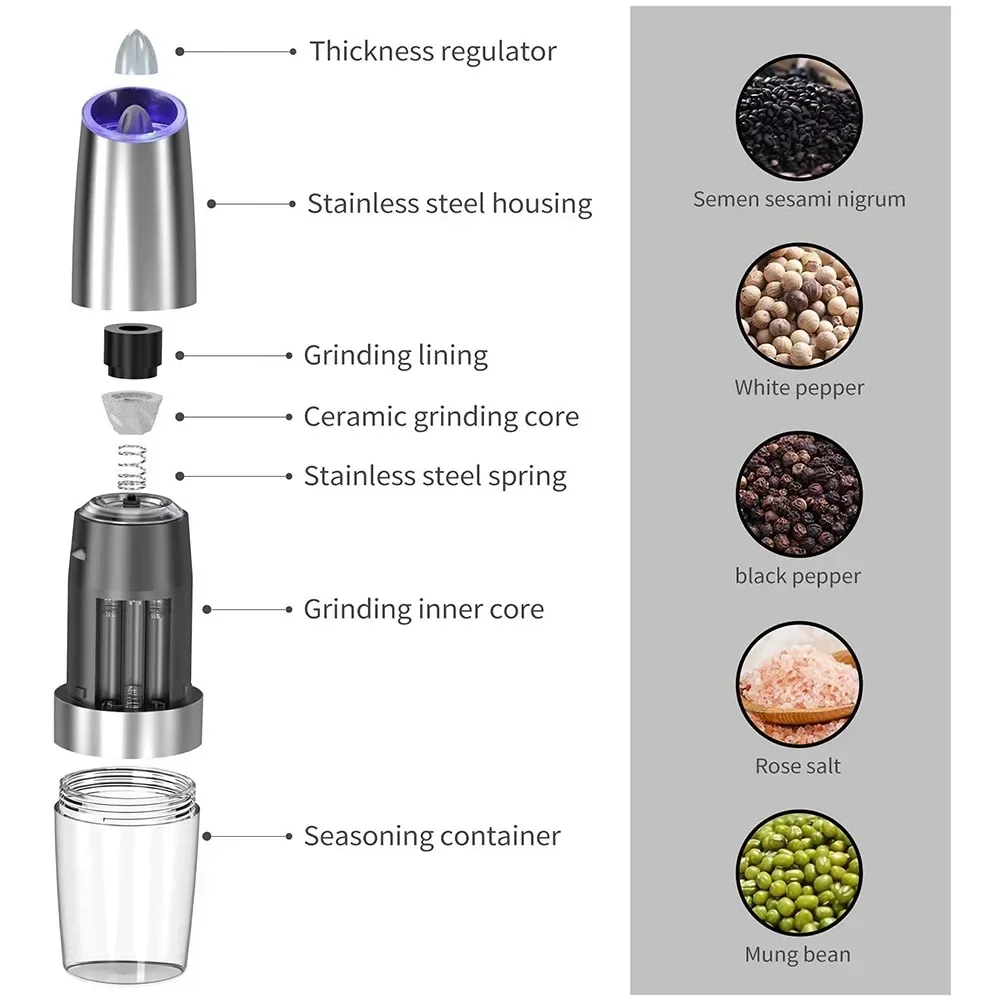 Thickness regulator

Stainless steel housing

Grinding lining

Ceramic grinding core

Stainless steel spring

Grinding inner core

Seasoning container

Semen sesami nigrum

White pepper

black pepper

Rose salt

Mung bean