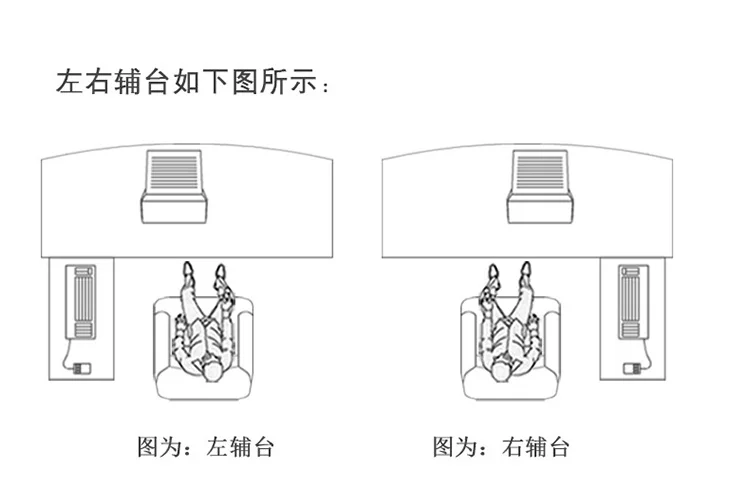 左右辅台如下图所示：

图为：左辅台

图为：右辅台