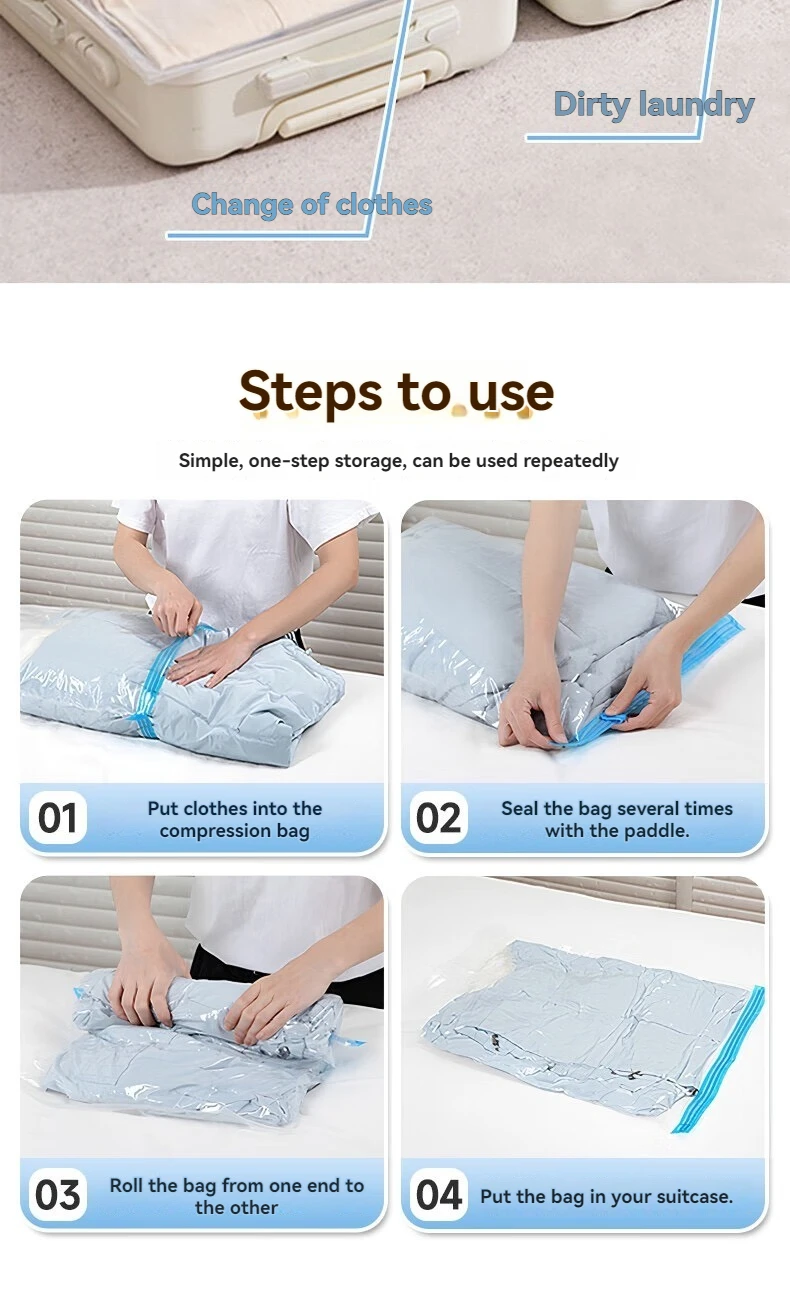 Dirty laundry

Change of clothes

Steps to use

Simple, one-step storage, can be used repeatedly

01 Put clothes into the compression bag

02 Seal the bag several times with the paddle.

03 Roll the bag from one end to the other

04 Put the bag in your suitcase.