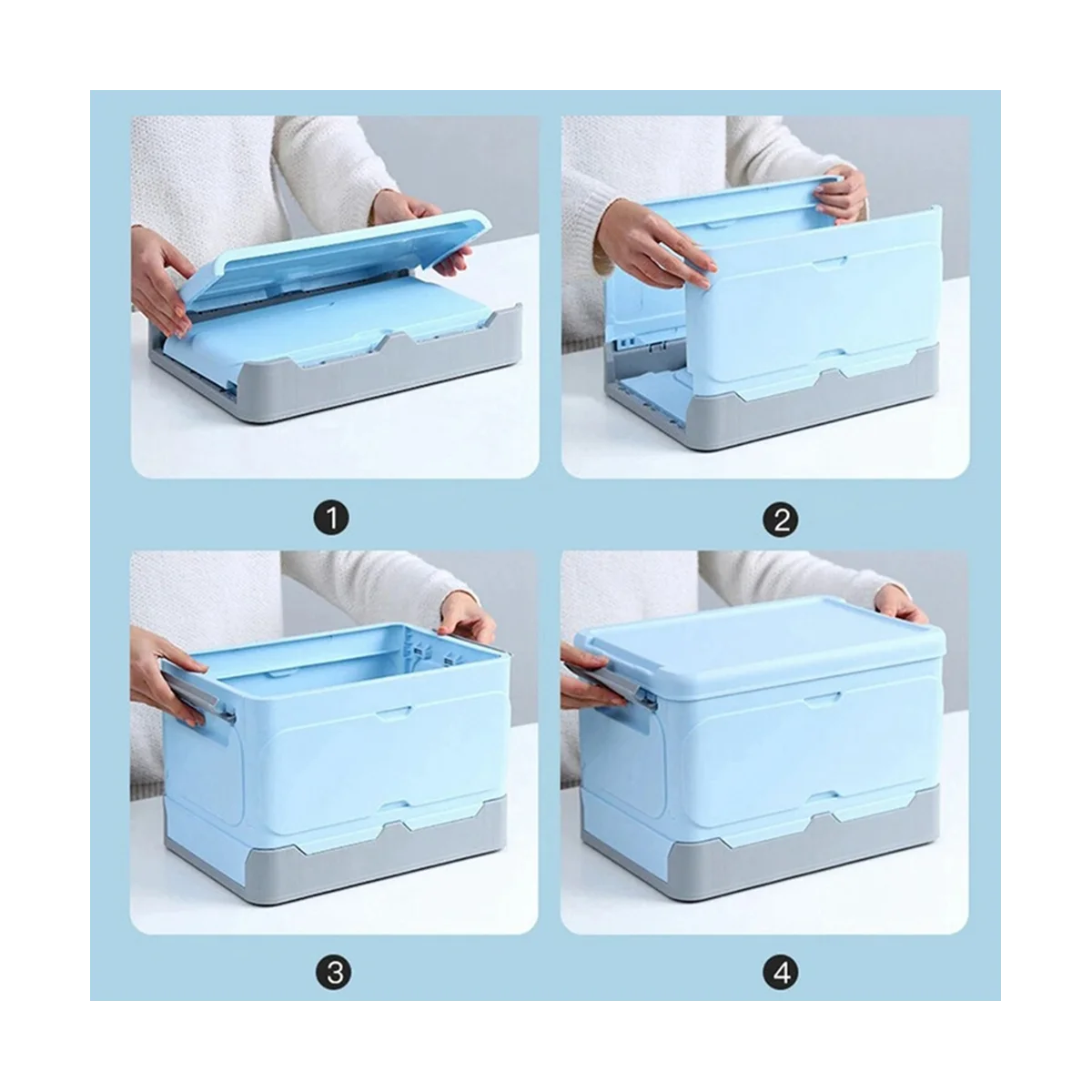 1

2

3

4