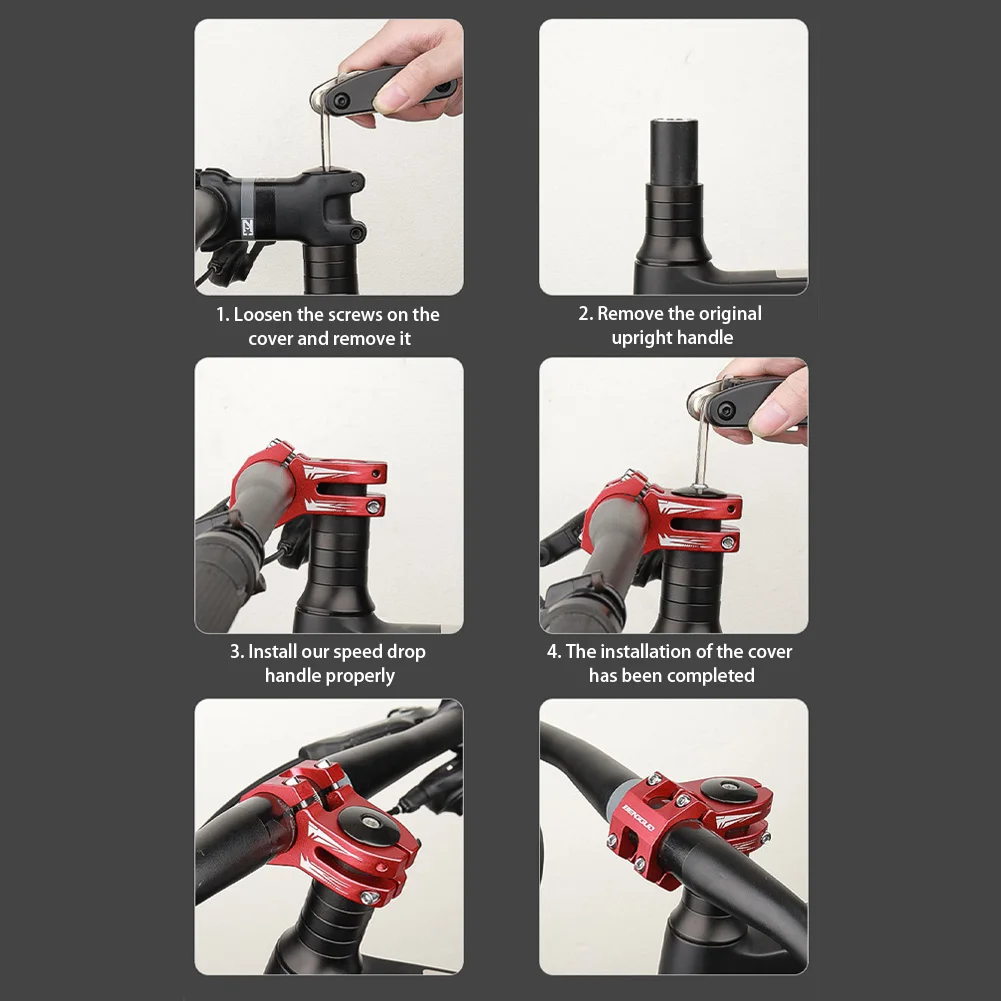 1. Loosen the screws on the cover and remove it

2. Remove the original upright handle

3. Install our speed drop handle properly

4. The installation of the cover has been completed

BENGGUO