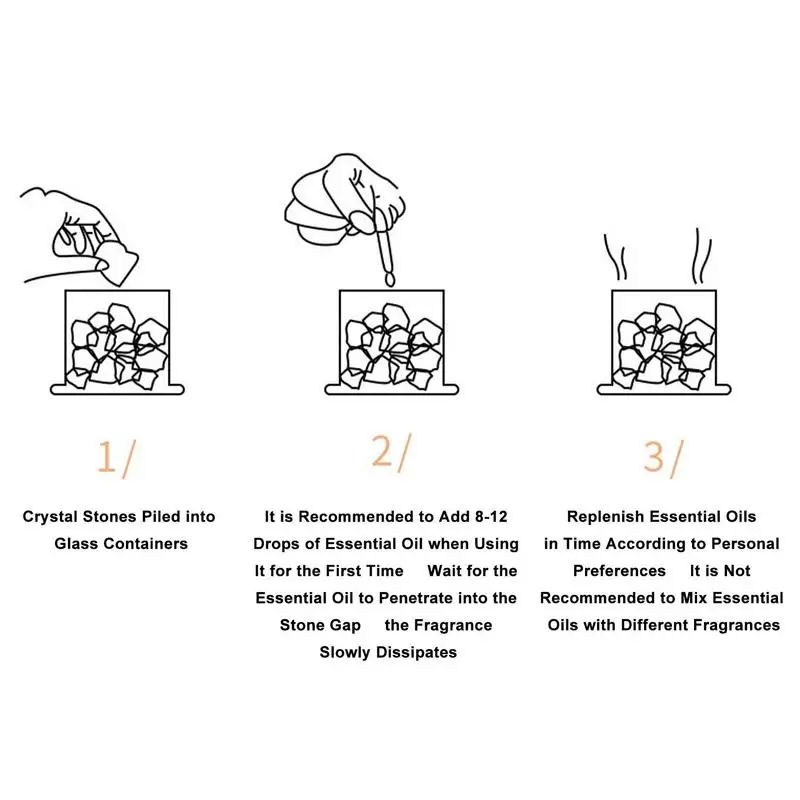 1/

Crystal Stones Piled into Glass Containers

2/

It is Recommended to Add 8-12 Drops of Essential Oil when Using It for the First Time Wait for the Essential Oil to Penetrate into the Stone Gap the Fragrance Slowly Dissipates

3/

Replenish Essential Oils in Time According to Personal Preferences It is Not Recommended to Mix Essential Oils with Different Fragrances