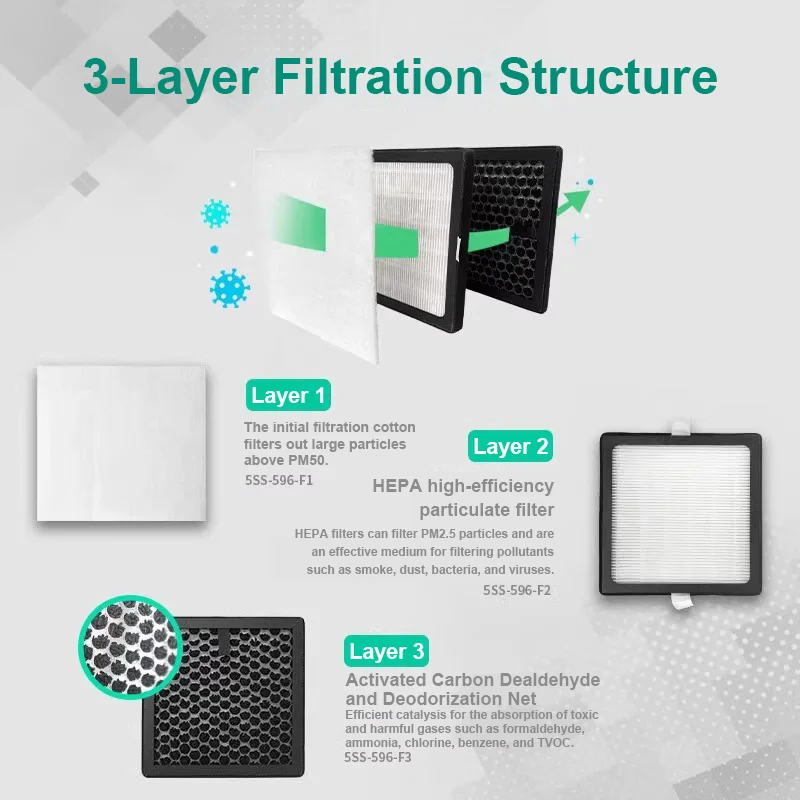 3-Layer Filtration Structure

Layer 1

The initial filtration cotton filters out large particles above PM50.

5SS-596-F1

Layer 2

HEPA high-efficiency particulate filter

HEPA filters can filter PM2.5 particles and are an effective medium for filtering pollutants such as smoke, dust, bacteria, and viruses.

5SS-596-F2

Layer 3

Activated Carbon Dealdehyde and Deodorization Net

Efficient catalysis for the absorption of toxic and harmful gases such as formaldehyde, ammonia, chlorine, benzene, and TVOC.

5SS-596-F3