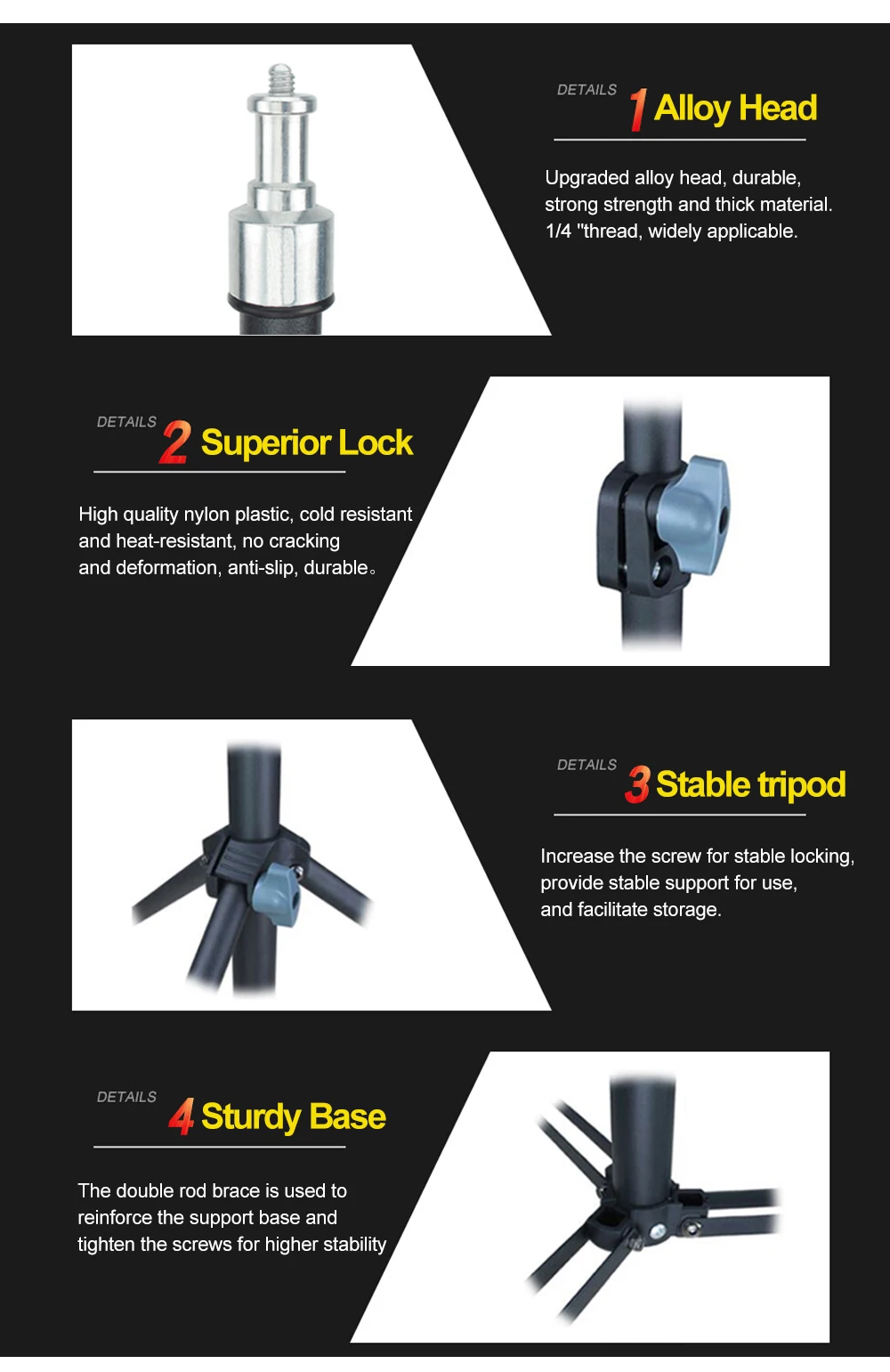 DETAILS 1 Alloy Head

Upgraded alloy head, durable, strong strength and thick material. 1/4 "thread, widely applicable.

DETAILS 2 Superior Lock

High quality nylon plastic, cold resistant and heat-resistant, no cracking and deformation, anti-slip, durable。

DETAILS 3 Stable tripod

Increase the screw for stable locking, provide stable support for use, and facilitate storage.

DETAILS 4 Sturdy Base

The double rod brace is used to reinforce the support base and tighten the screws for higher stability