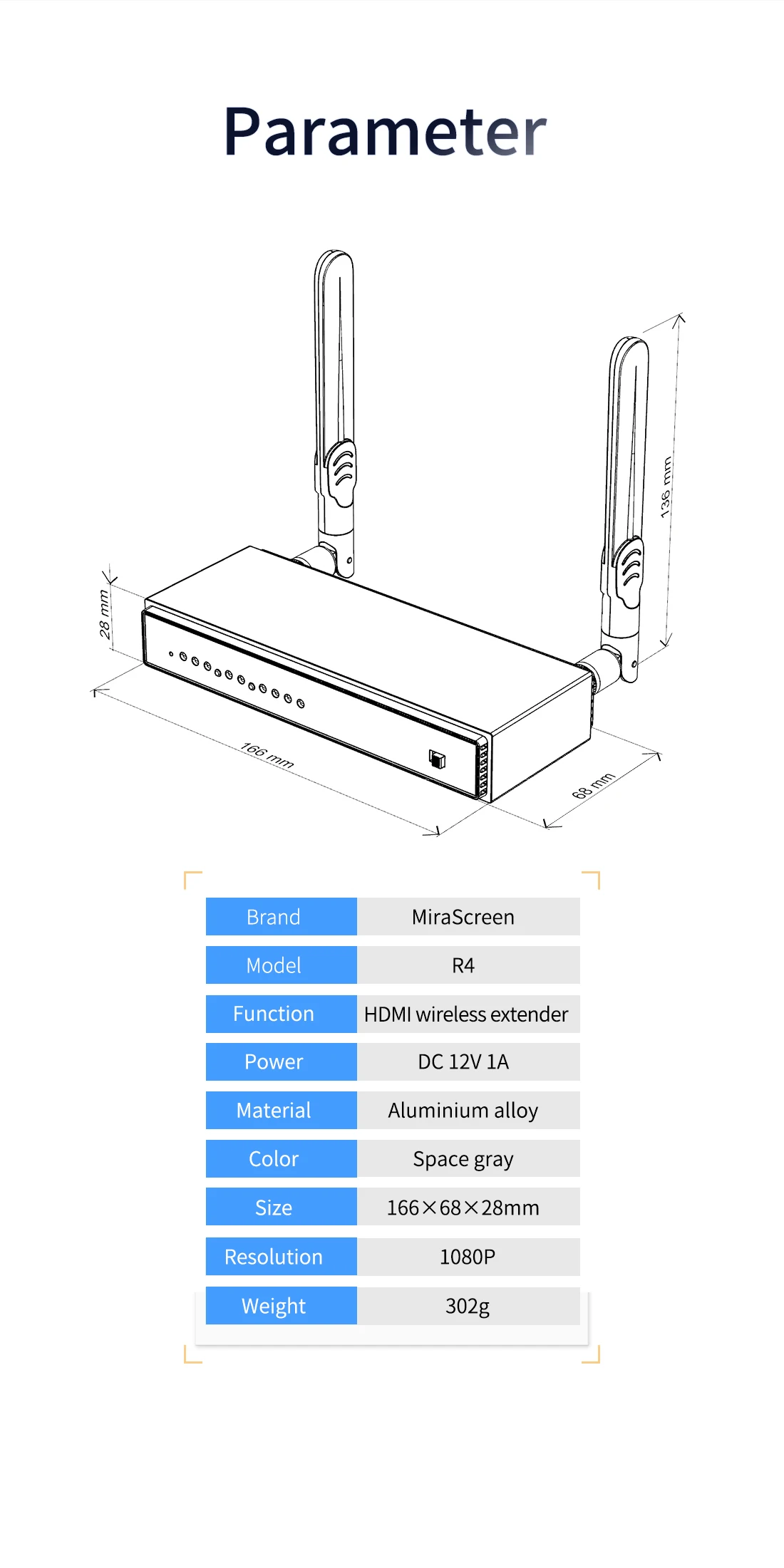 Parameter

136 mm

28 mm

166 mm

68 mm

| Brand | MiraScreen |
|---|---|
| Model | R4 |
| Function | HDMI wireless extender |
| Power | DC 12V 1A |
| Material | Aluminium alloy |
| Color | Space gray |
| Size | 166×68×28mm |
| Resolution | 1080P |
| Weight | 302g |