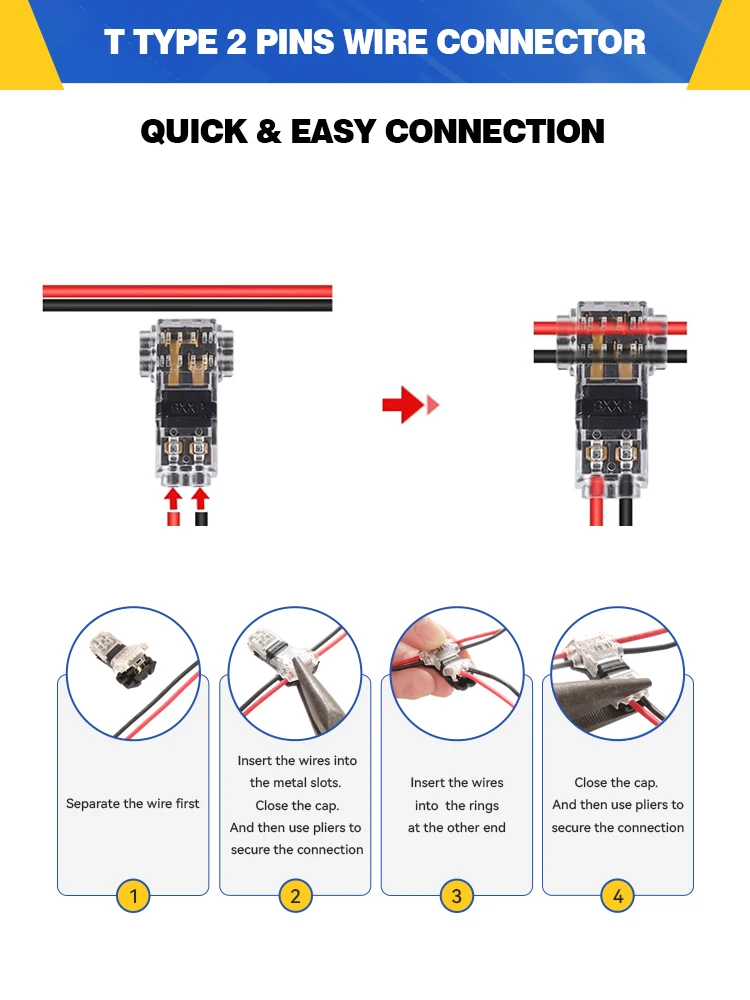 T TYPE 2 PINS WIRE CONNECTOR

QUICK & EASY CONNECTION

Separate the wire first

1

Insert the wires into the metal slots. Close the cap. And then use pliers to secure the connection

2

Insert the wires into the rings at the other end

3

Close the cap. And then use pliers to secure the connection

4