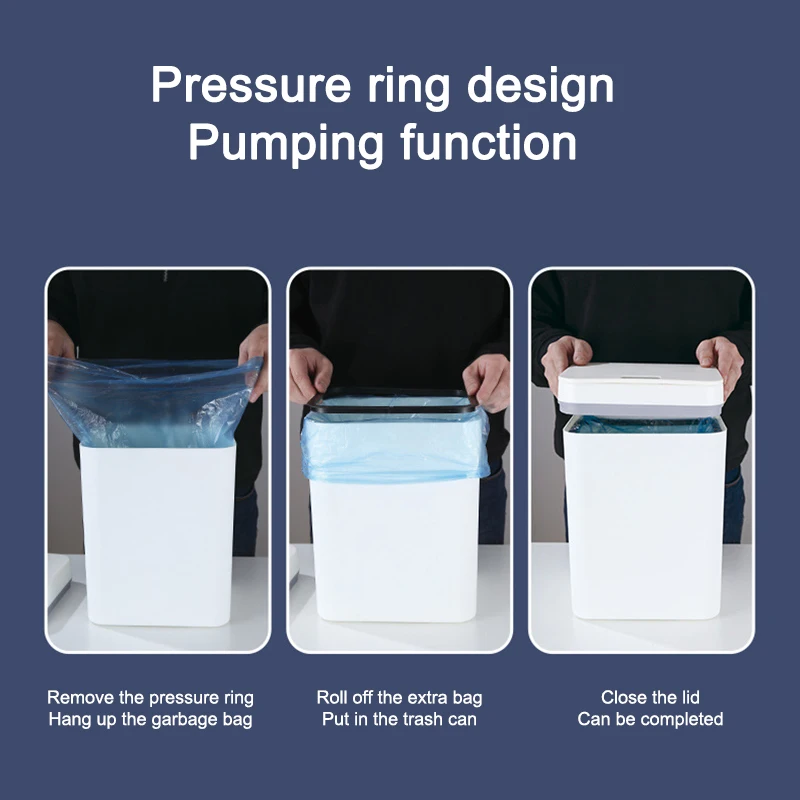 Pressure ring design
Pumping function

Remove the pressure ring
Hang up the garbage bag

Roll off the extra bag
Put in the trash can

Close the lid
Can be completed