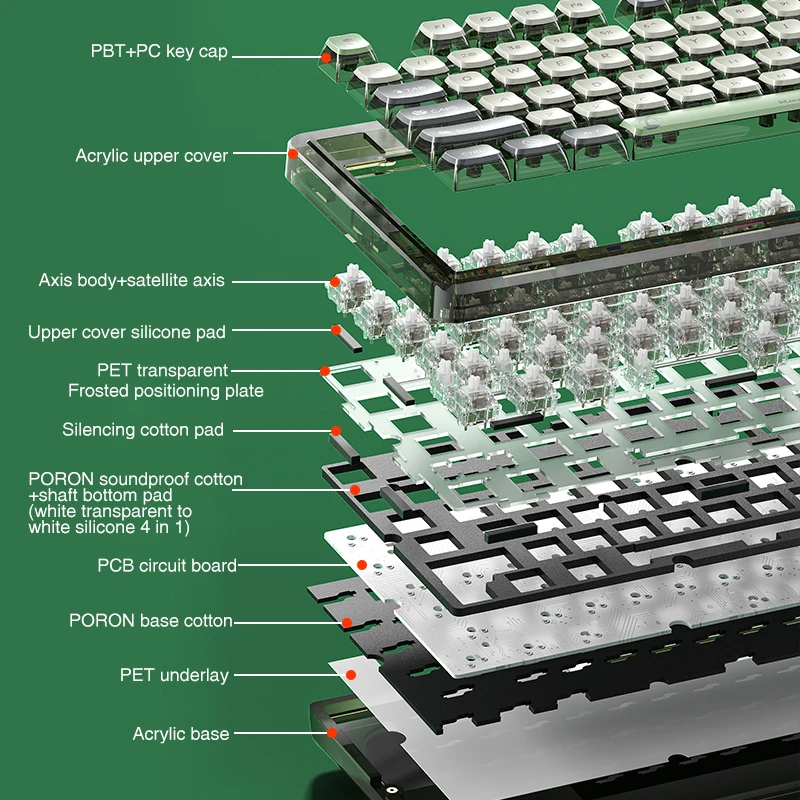 PBT+PC key cap

Acrylic upper cover

Axis body+satellite axis

Upper cover silicone pad

PET transparent
Frosted positioning plate

Silencing cotton pad

PORON soundproof cotton
+shaft bottom pad
(white transparent to
white silicone 4 in 1)

PCB circuit board

PORON base cotton

PET underlay

Acrylic base