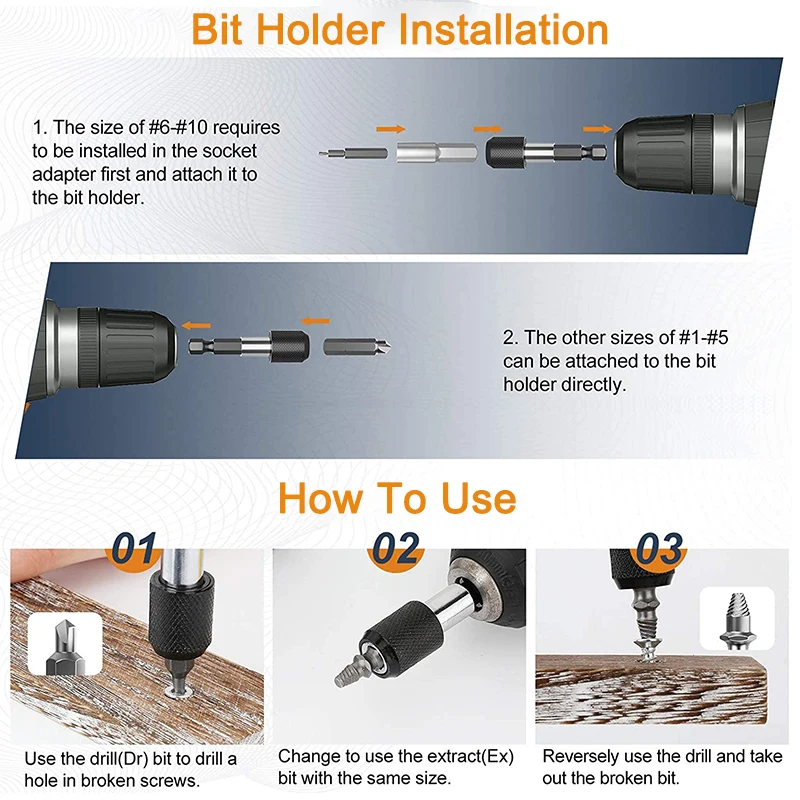 Bit Holder Installation

1. The size of #6-#10 requires to be installed in the socket adapter first and attach it to the bit holder.

2. The other sizes of #1-#5 can be attached to the bit holder directly.

How To Use

01

Use the drill(Dr) bit to drill a hole in broken screws.

02

Change to use the extract(Ex) bit with the same size.

03

Reversely use the drill and take out the broken bit.