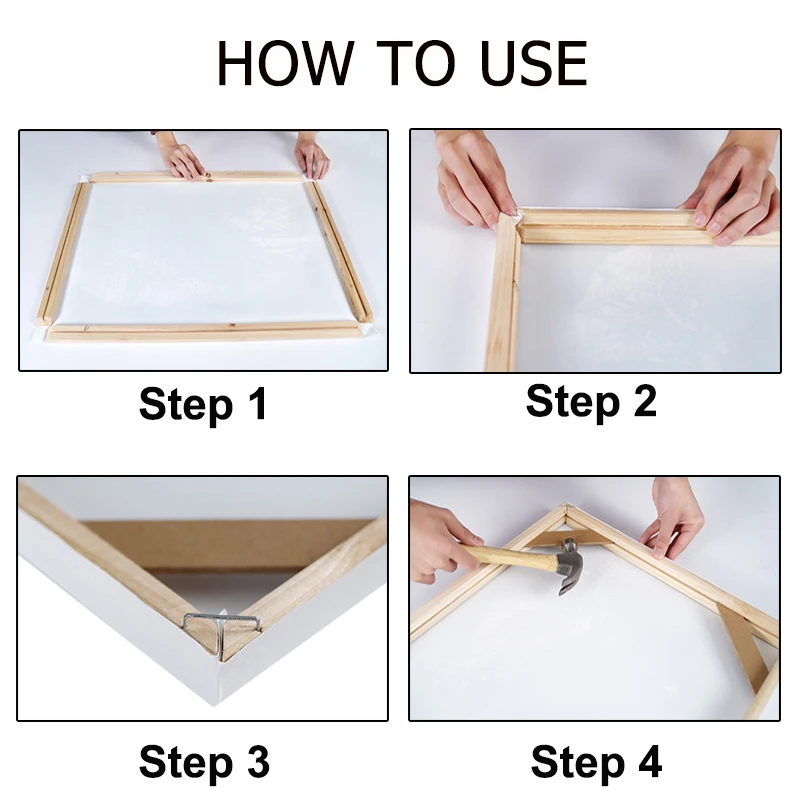 HOW TO USE

Step 1

Step 2

Step 3

Step 4