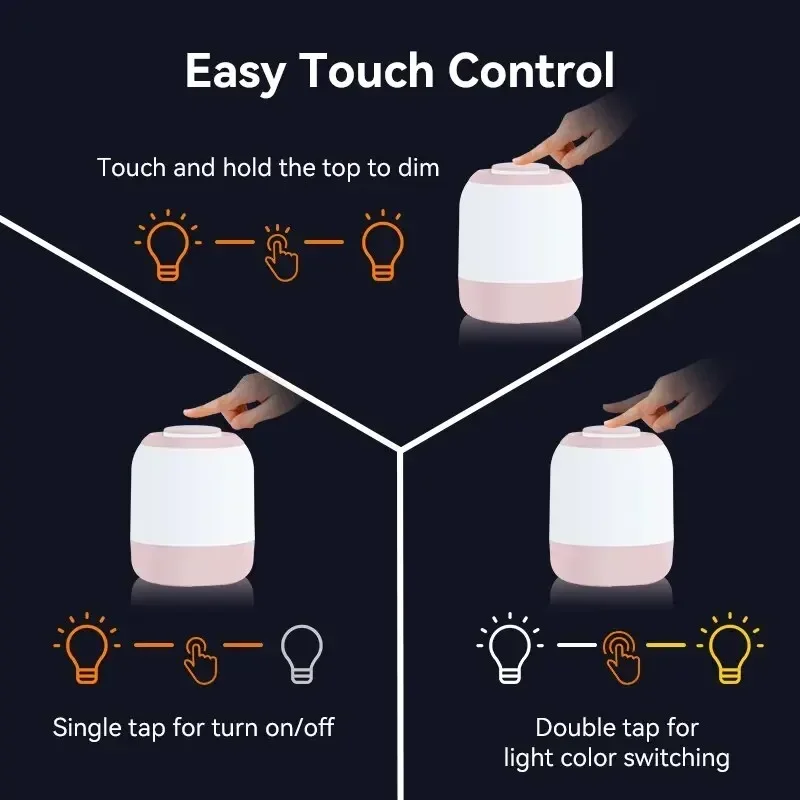 Easy Touch Control

Touch and hold the top to dim

Single tap for turn on/off

Double tap for light color switching