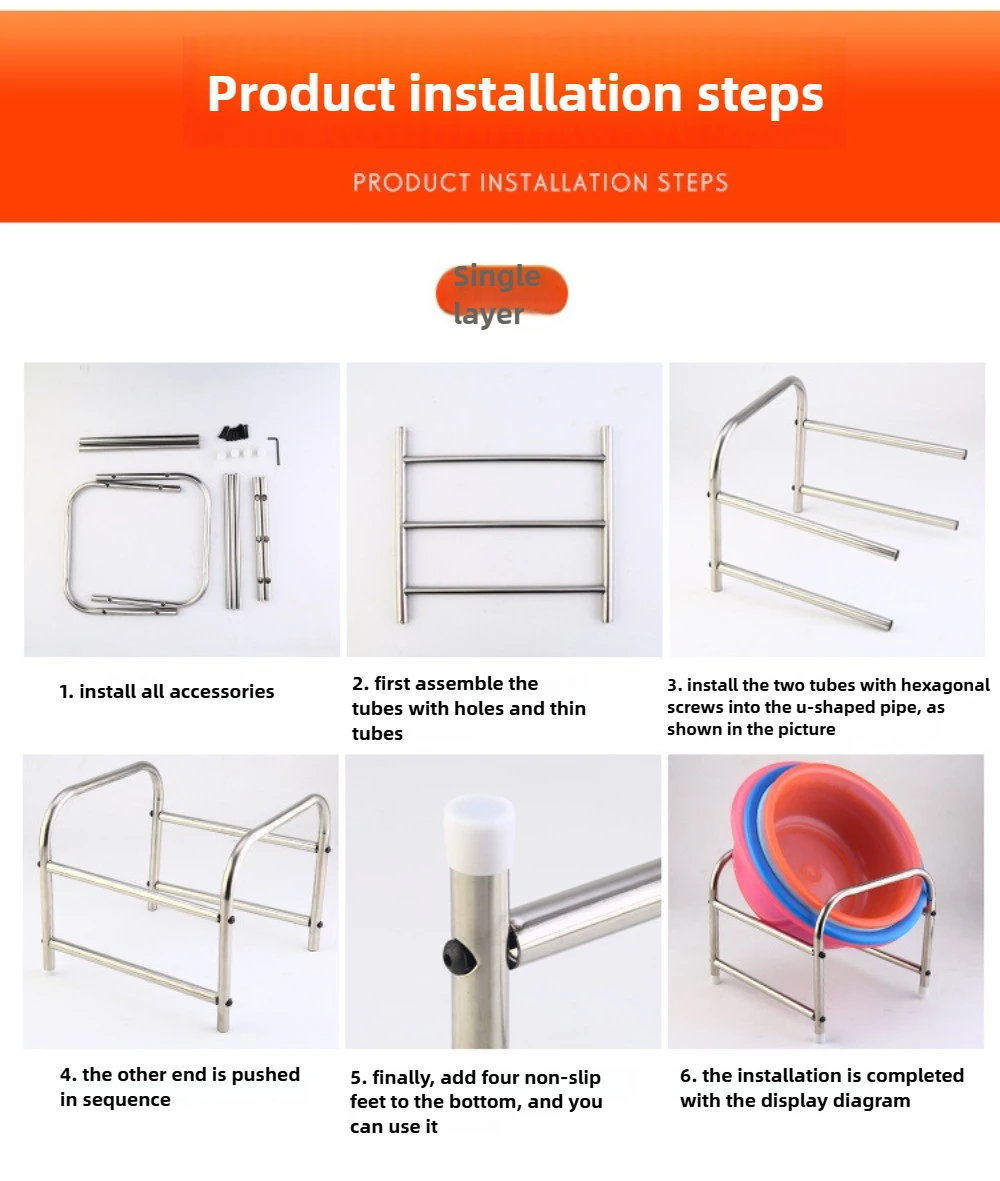 Product installation steps

PRODUCT INSTALLATION STEPS

Single layer

1. install all accessories

2. first assemble the tubes with holes and thin tubes

3. install the two tubes with hexagonal screws into the u-shaped pipe, as shown in the picture

4. the other end is pushed in sequence

5. finally, add four non-slip feet to the bottom, and you can use it

6. the installation is completed with the display diagram