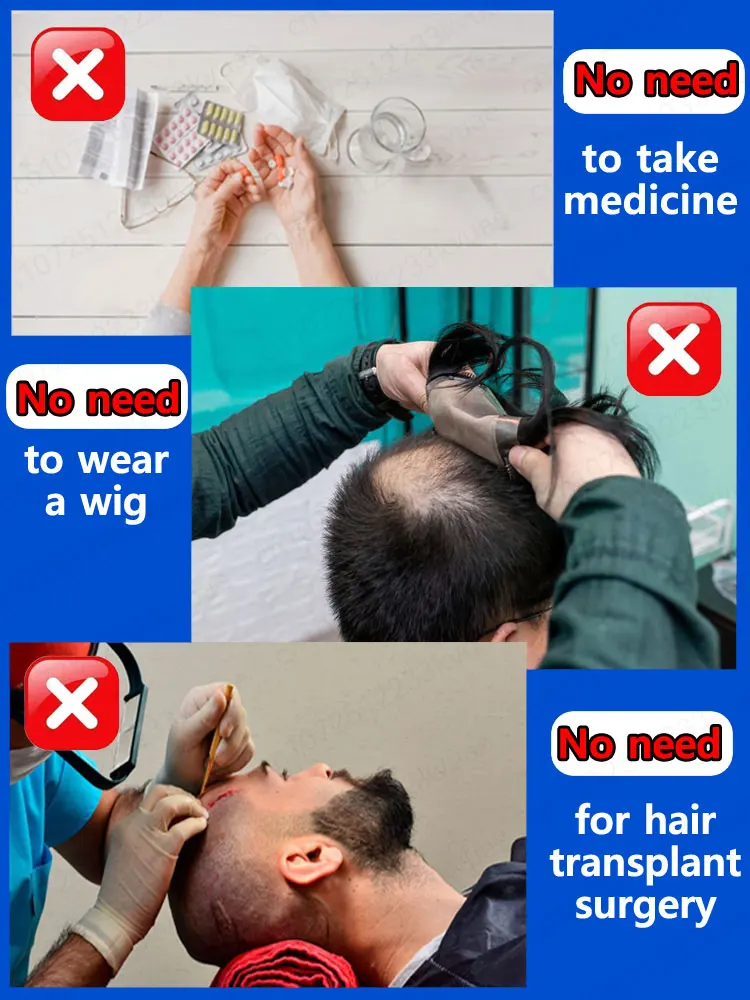 No need
to take medicine

No need
to wear a wig

No need
for hair transplant surgery