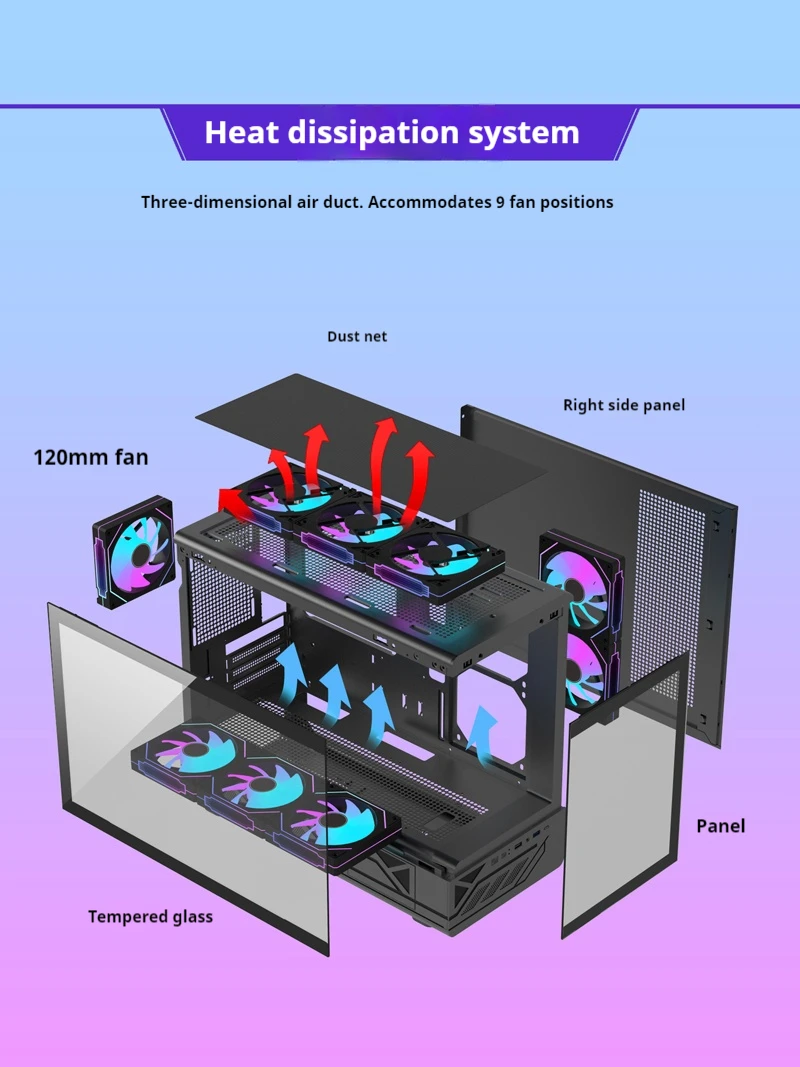 Heat dissipation system

Three-dimensional air duct. Accommodates 9 fan positions

Dust net

Right side panel

120mm fan

Panel

Tempered glass