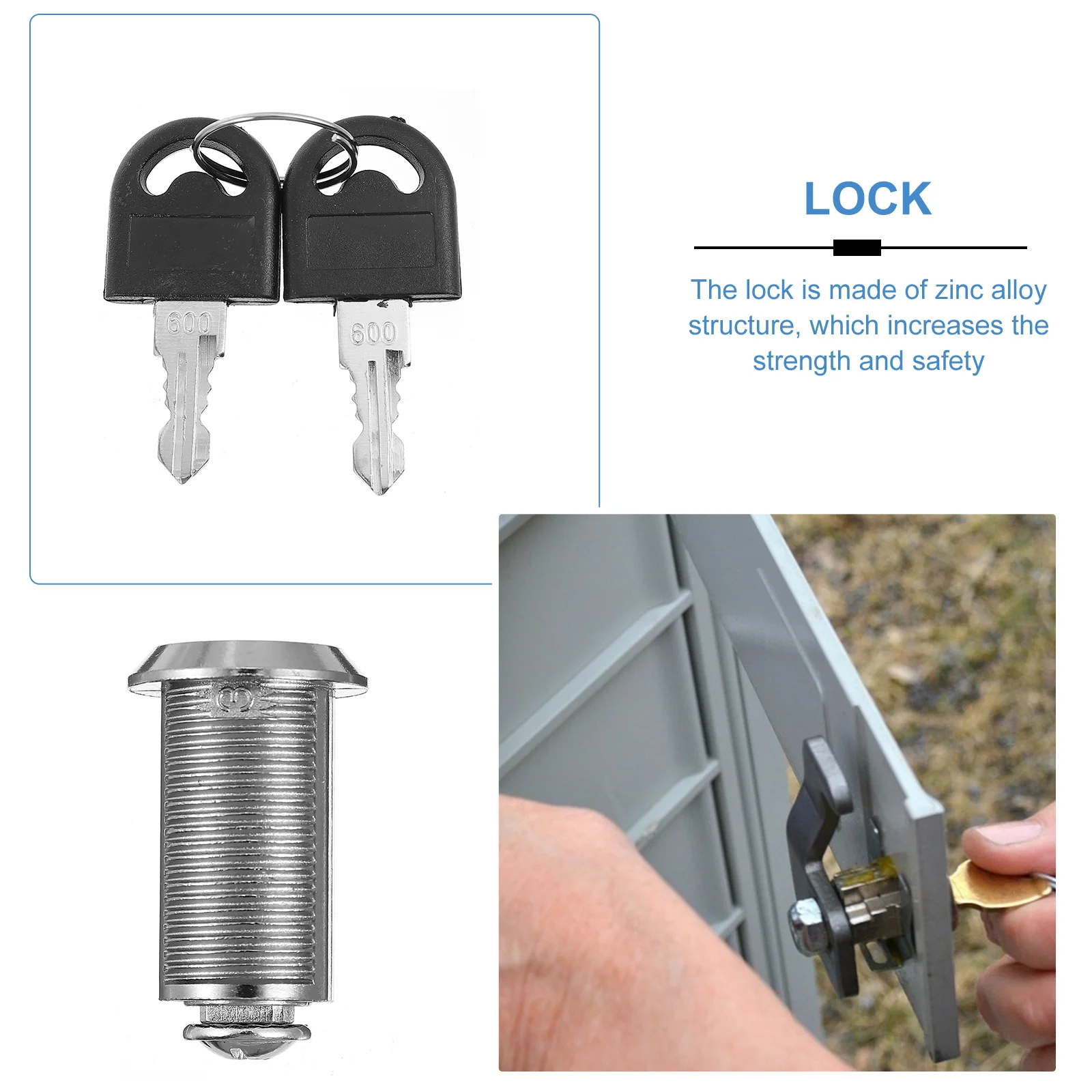 600
600

LOCK

The lock is made of zinc alloy structure, which increases the strength and safety