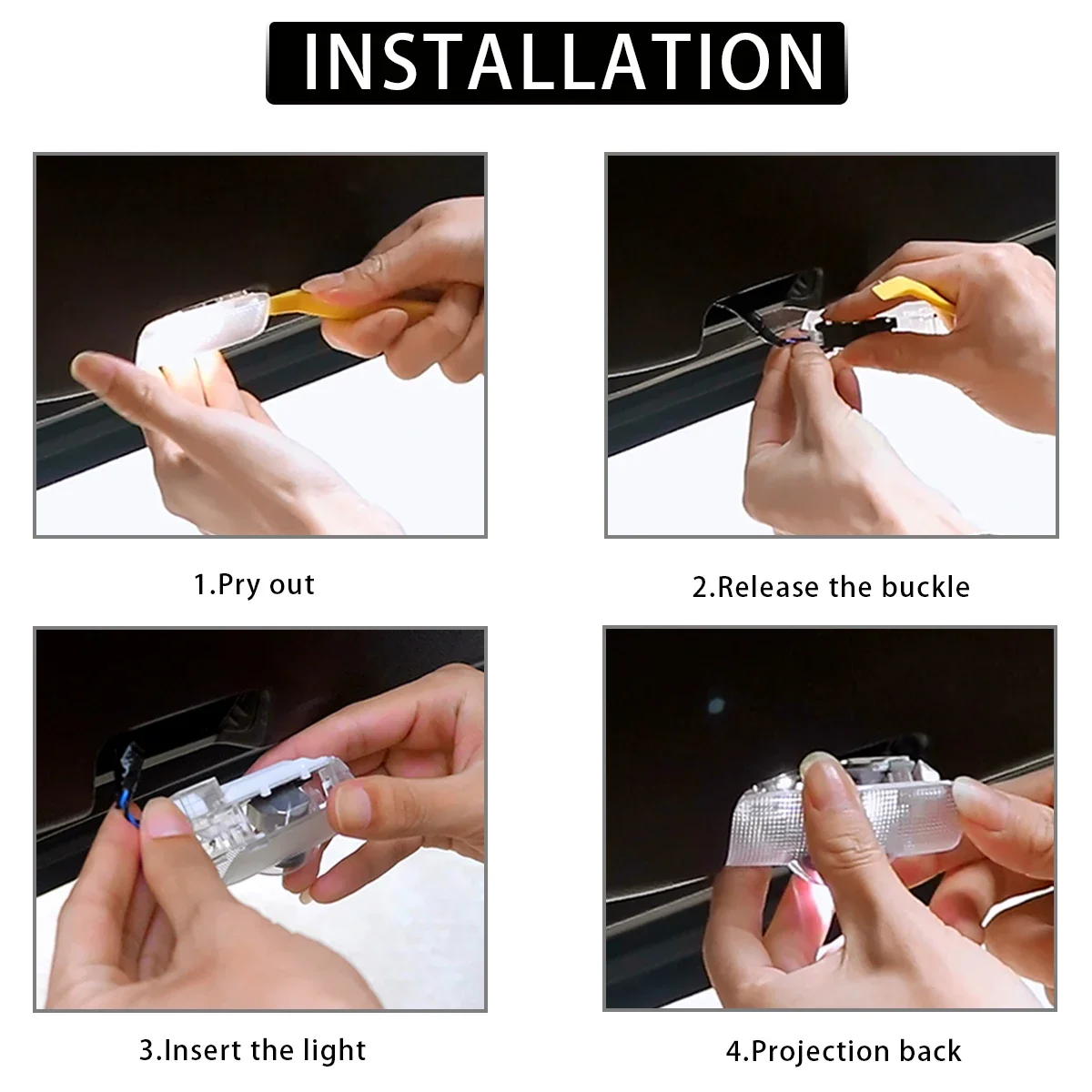 INSTALLATION

1.Pry out

2.Release the buckle

3.Insert the light

4.Projection back