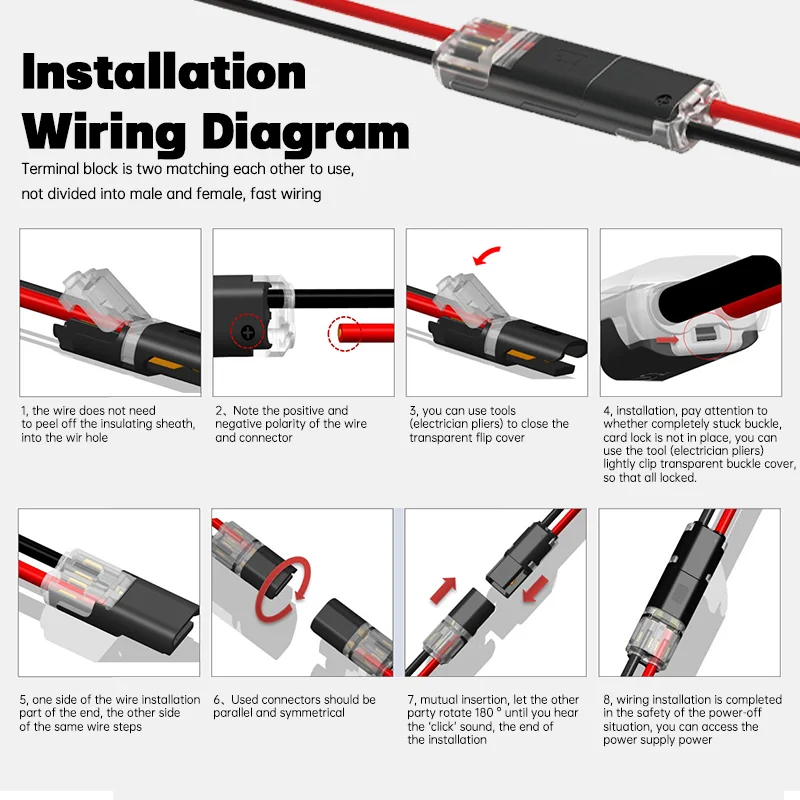 Installation Wiring Diagram

Terminal block is two matching each other to use, not divided into male and female, fast wiring

1, the wire does not need to peel off the insulating sheath, into the wir hole

2、Note the positive and negative polarity of the wire and connector

3, you can use tools (electrician pliers) to close the transparent flip cover

4, installation, pay attention to whether completely stuck buckle, card lock is not in place, you can use the tool (electrician pliers) lightly clip transparent buckle cover, so that all locked.

5, one side of the wire installation part of the end, the other side of the same wire steps

6、Used connectors should be parallel and symmetrical

7, mutual insertion, let the other party rotate 180 ° until you hear the 'click' sound, the end of the installation

8, wiring installation is completed in the safety of the power-off situation, you can access the power supply power