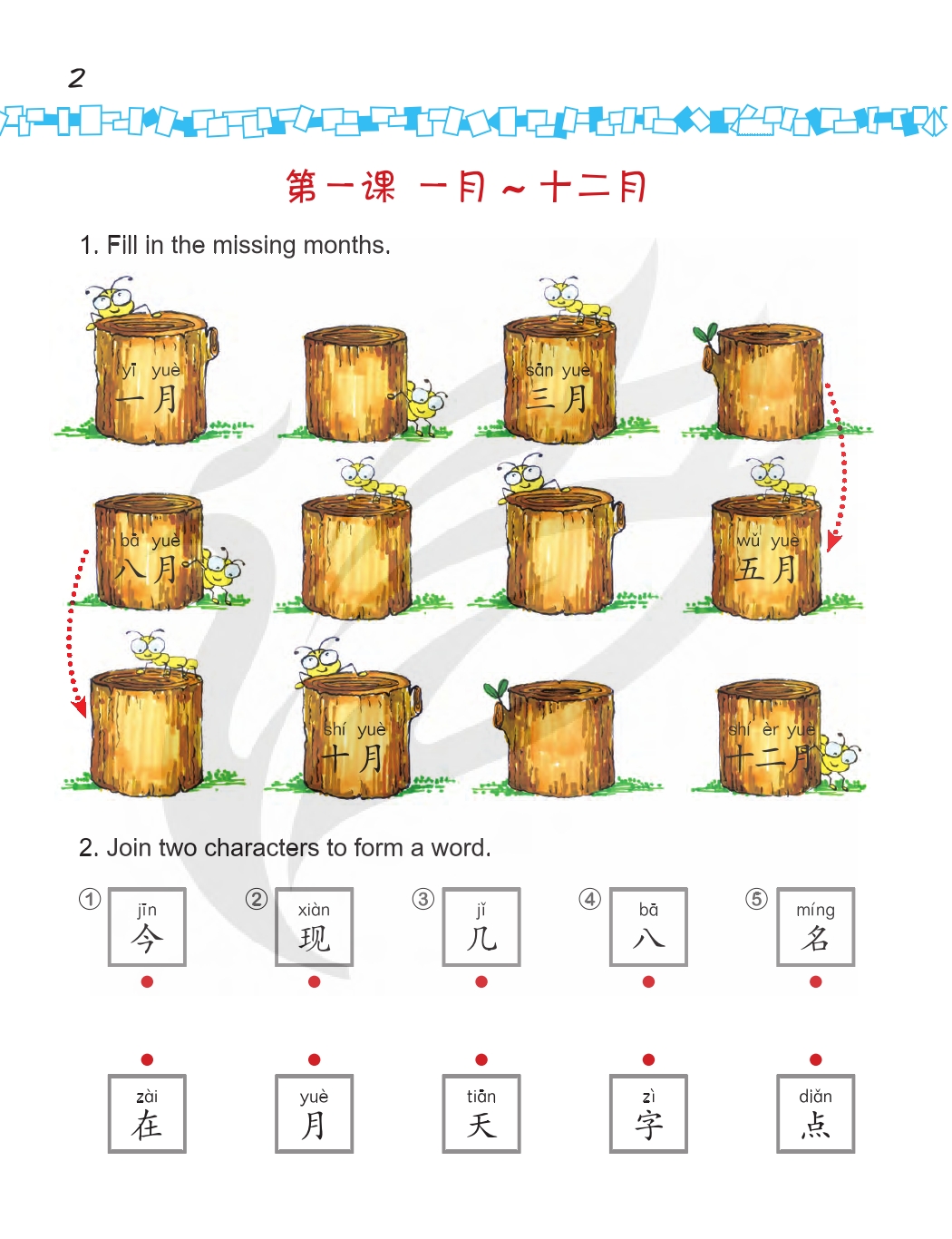 2

第一课 一月～十二月

1. Fill in the missing months.

yī yuè
一月

sān yuè
三月

bā yuè
八月

wǔ yuè
五月

shí yuè
十月

shí èr yuè
十二月

2. Join two characters to form a word.

① jīn 今

② xiàn 现

③ jǐ 几

④ bā 八

⑤ míng 名

zài 在

yuè 月

tiān 天

zì 字

diǎn 点