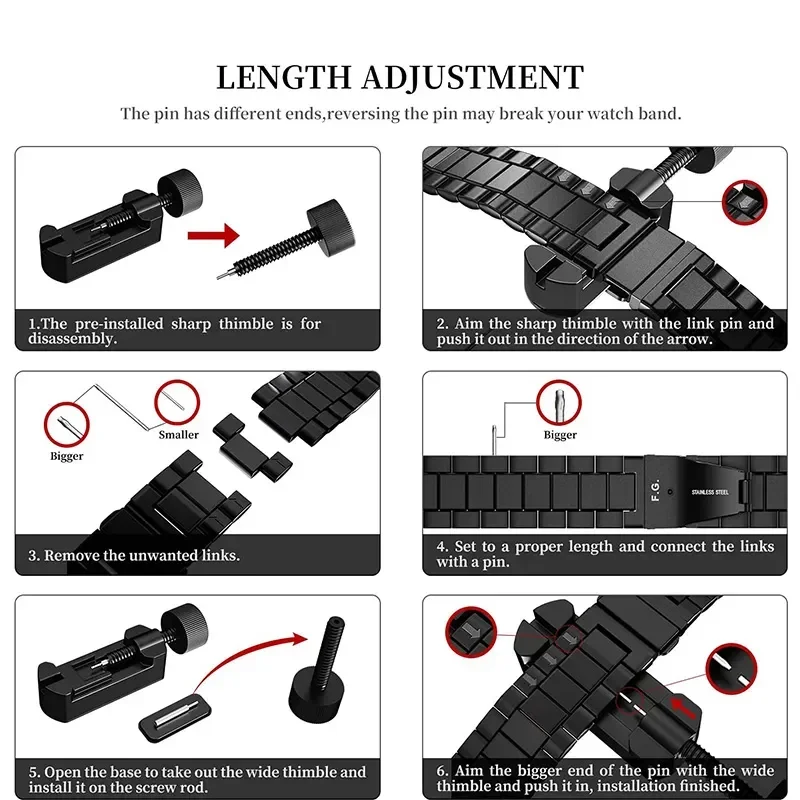 LENGTH ADJUSTMENT

The pin has different ends,reversing the pin may break your watch band.

1.The pre-installed sharp thimble is for disassembly.

2. Aim the sharp thimble with the link pin and push it out in the direction of the arrow.

Bigger

Smaller

3. Remove the unwanted links.

Bigger

F.G.

STAINLESS STEEL

4. Set to a proper length and connect the links with a pin.

5. Open the base to take out the wide thimble and install it on the screw rod.

6. Aim the bigger end of the pin with the wide thimble and push it in, installation finished.