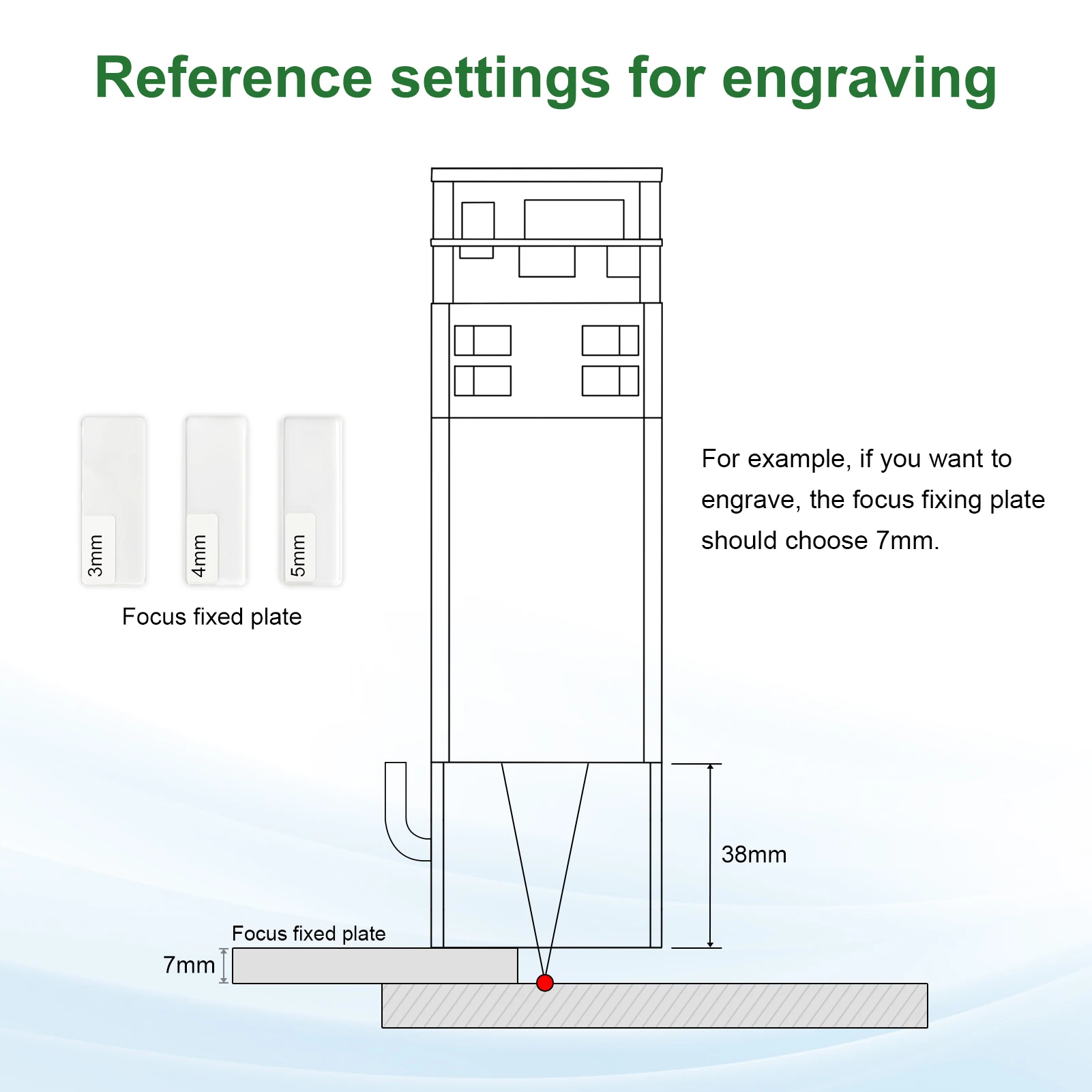 Reference settings for engraving

3mm

4mm

5mm

Focus fixed plate

For example, if you want to engrave, the focus fixing plate should choose 7mm.

38mm

Focus fixed plate

7mm