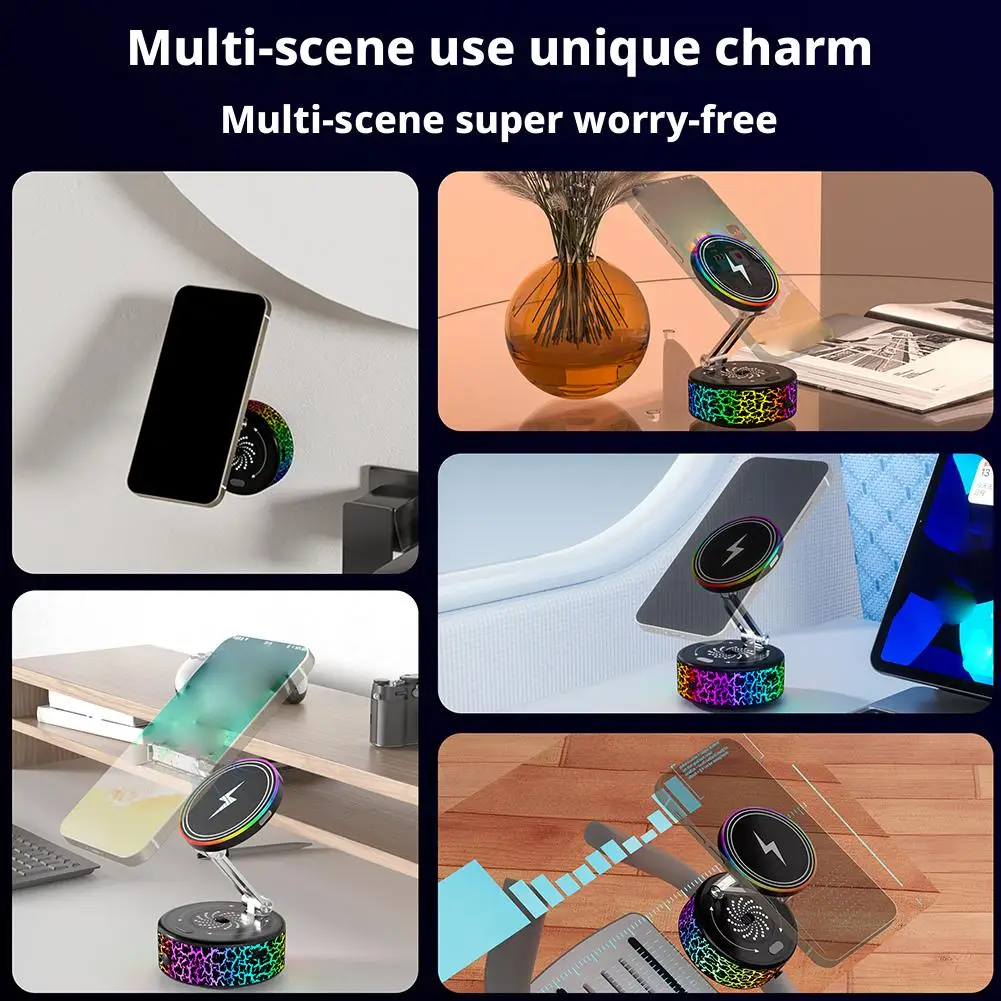 Multi-scene use unique charm
Multi-scene super worry-free