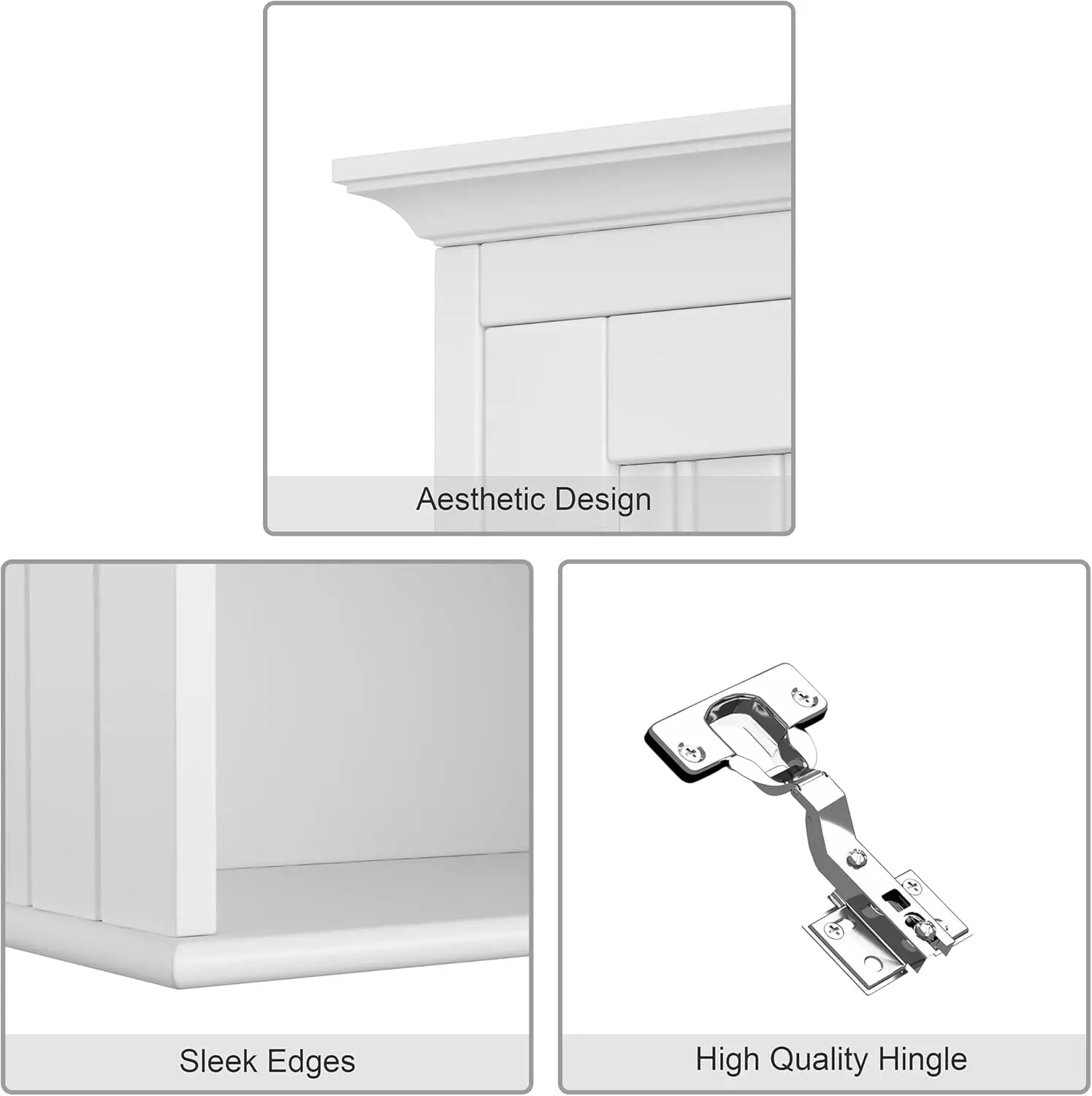 Aesthetic Design

Sleek Edges

High Quality Hingle