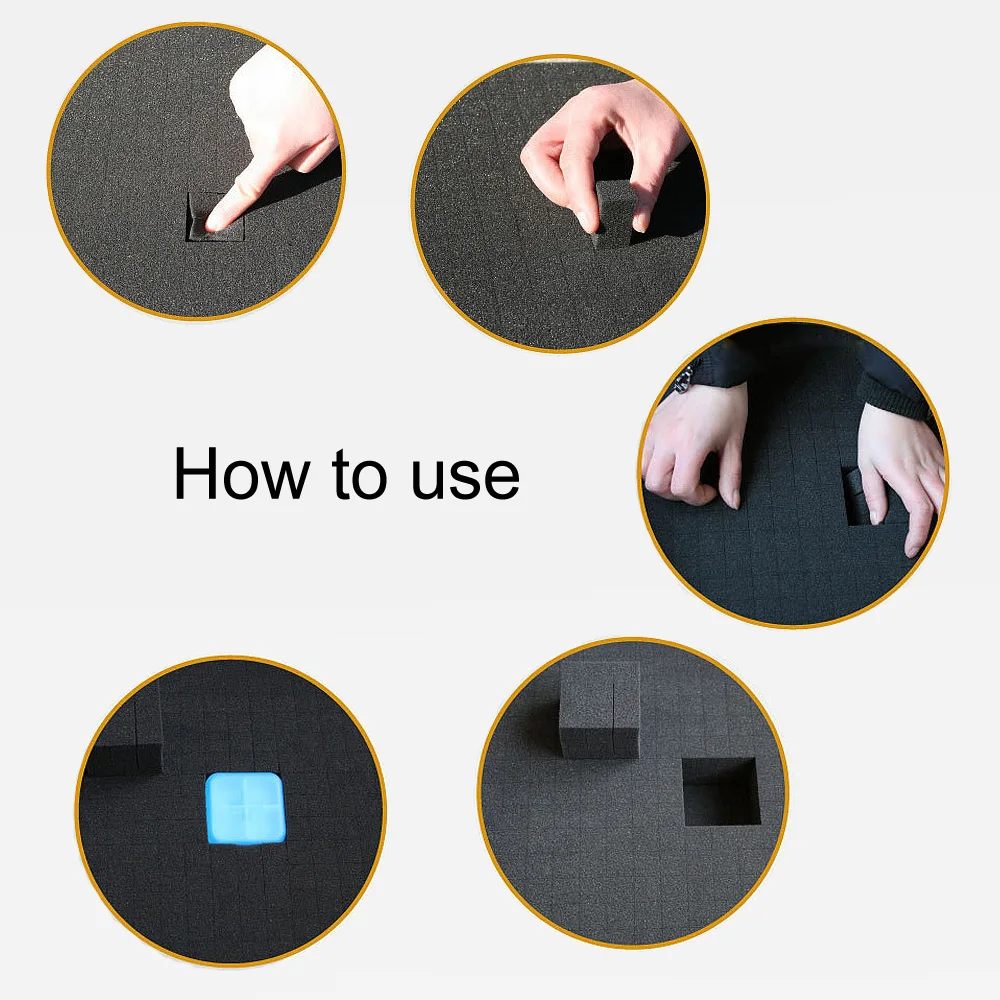 How to use