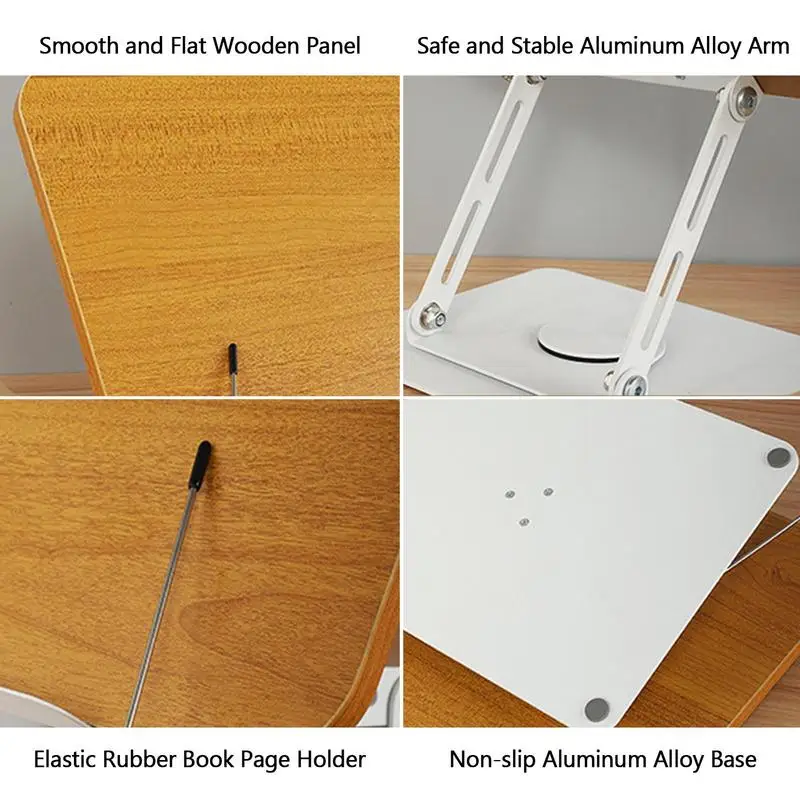 Smooth and Flat Wooden Panel

Safe and Stable Aluminum Alloy Arm

Elastic Rubber Book Page Holder

Non-slip Aluminum Alloy Base