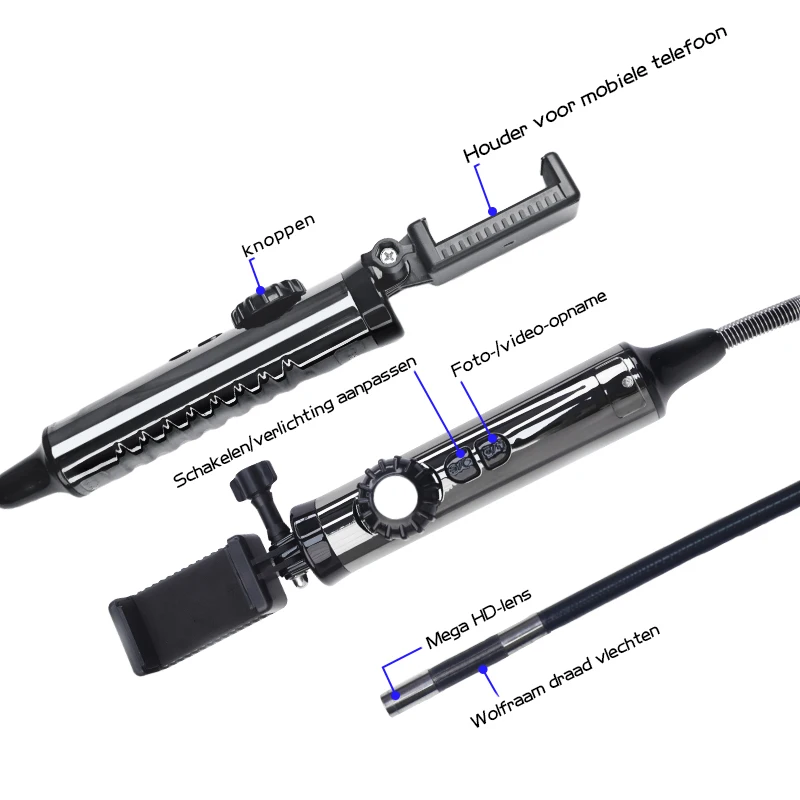 Houder voor mobiele telefoon

knoppen

Foto-/video-opname

Schakelen/verlichting aanpassen

Mega HD-lens

Wolfraam draad vlechten