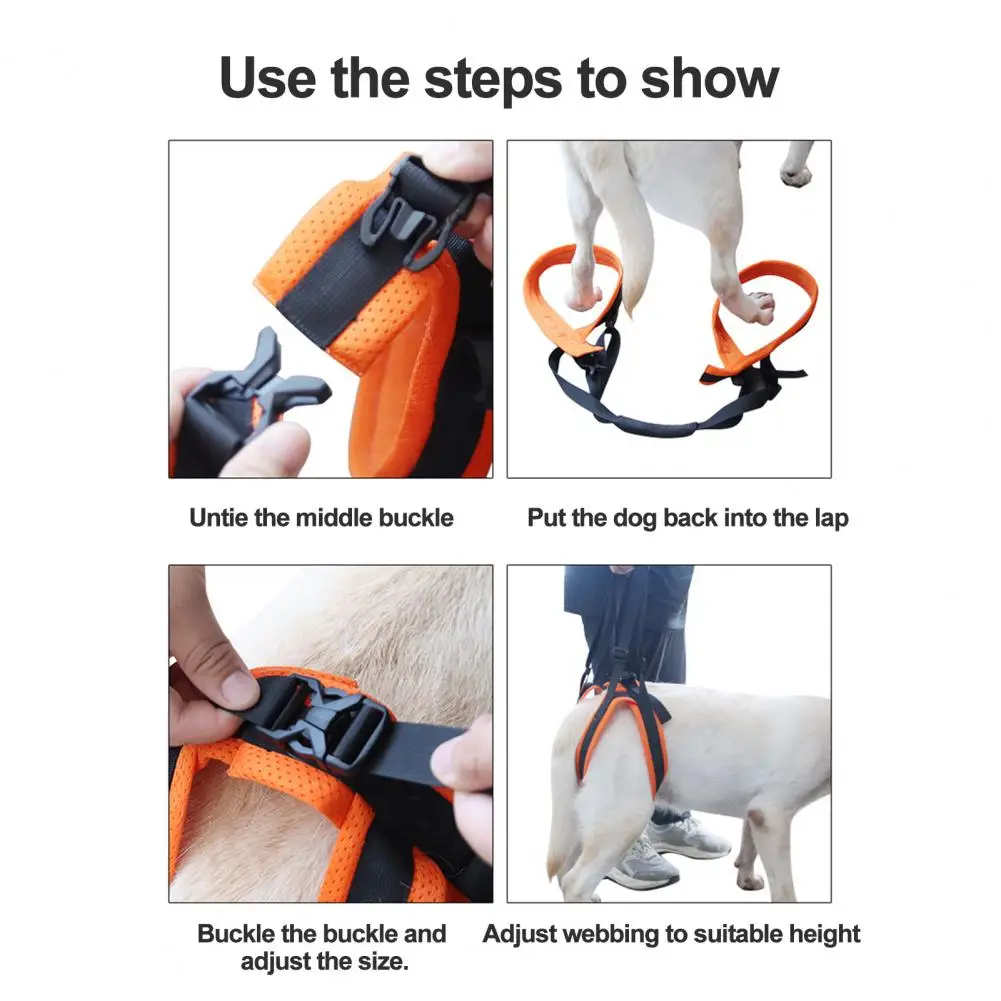 Use the steps to show

Untie the middle buckle

Put the dog back into the lap

Buckle the buckle and adjust the size.

Adjust webbing to suitable height