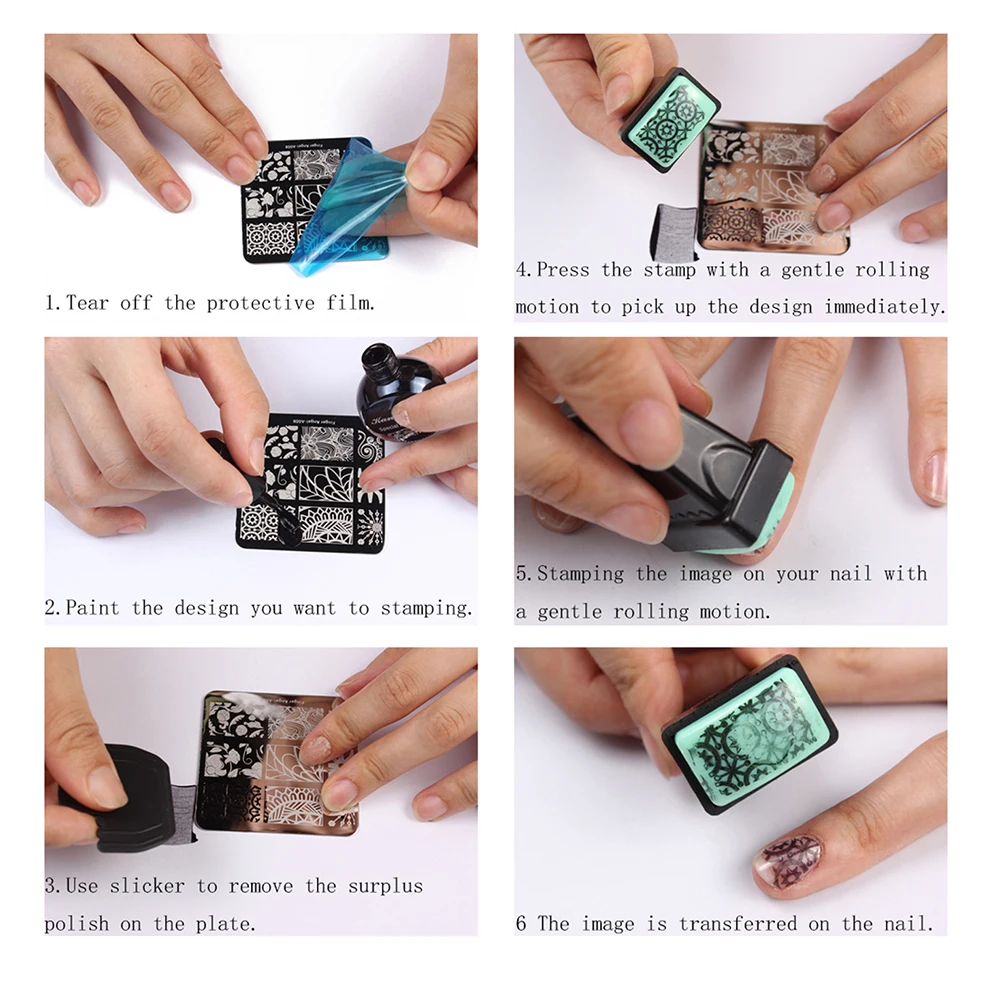 1.Tear off the protective film.

2.Paint the design you want to stamping.

3.Use slicker to remove the surplus polish on the plate.

4.Press the stamp with a gentle rolling motion to pick up the design immediately.

5.Stamping the image on your nail with a gentle rolling motion.

6 The image is transferred on the nail.