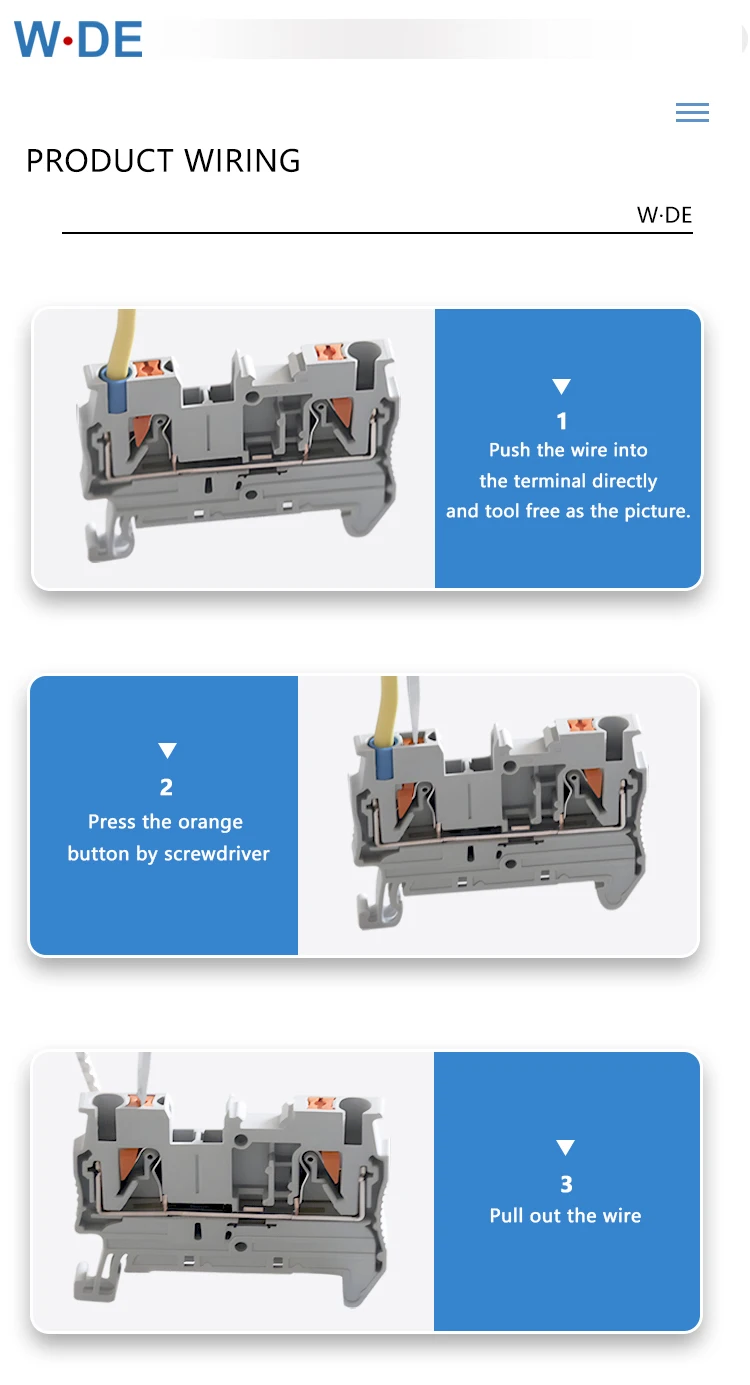 W·DE

PRODUCT WIRING

W·DE

1
Push the wire into the terminal directly and tool free as the picture.

2
Press the orange button by screwdriver

3
Pull out the wire