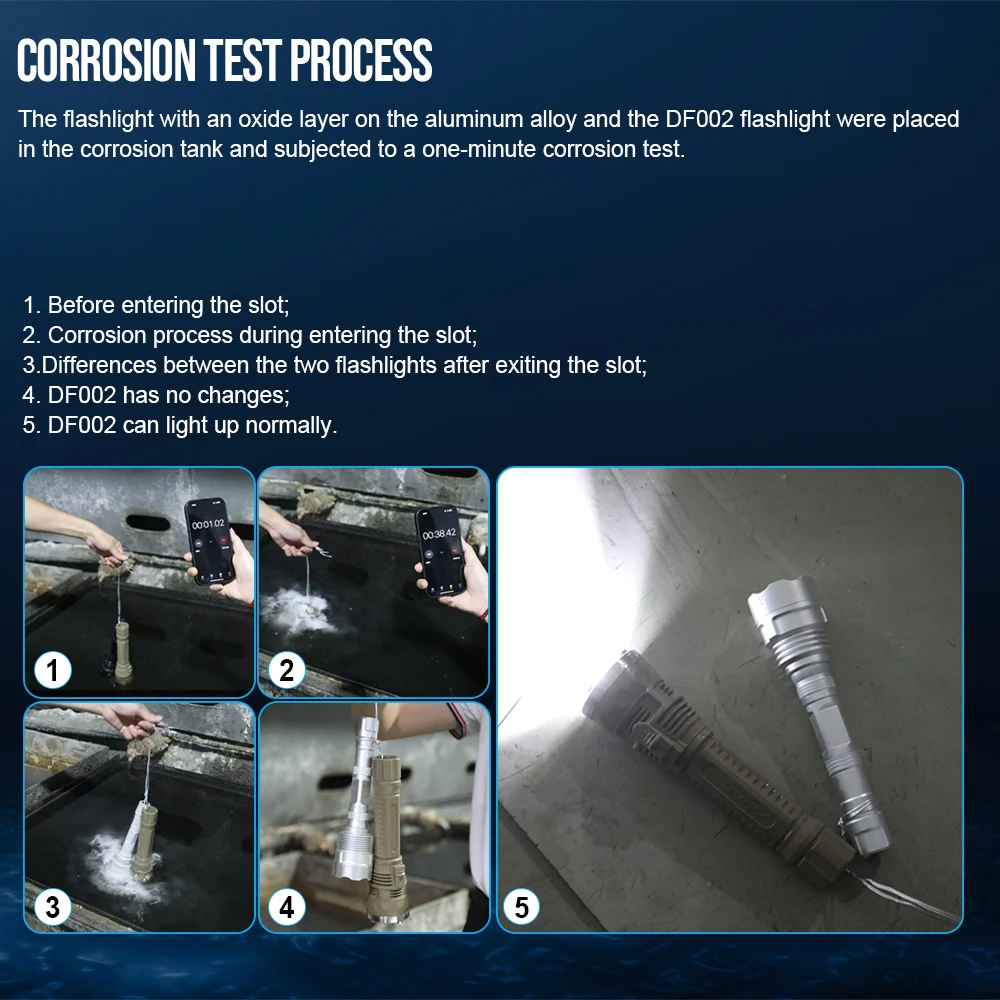 CORROSION TEST PROCESS

The flashlight with an oxide layer on the aluminum alloy and the DF002 flashlight were placed in the corrosion tank and subjected to a one-minute corrosion test.

1. Before entering the slot;
2. Corrosion process during entering the slot;
3.Differences between the two flashlights after exiting the slot;
4. DF002 has no changes;
5. DF002 can light up normally.

00:01.02

1

00:38.42

2

3

4

5