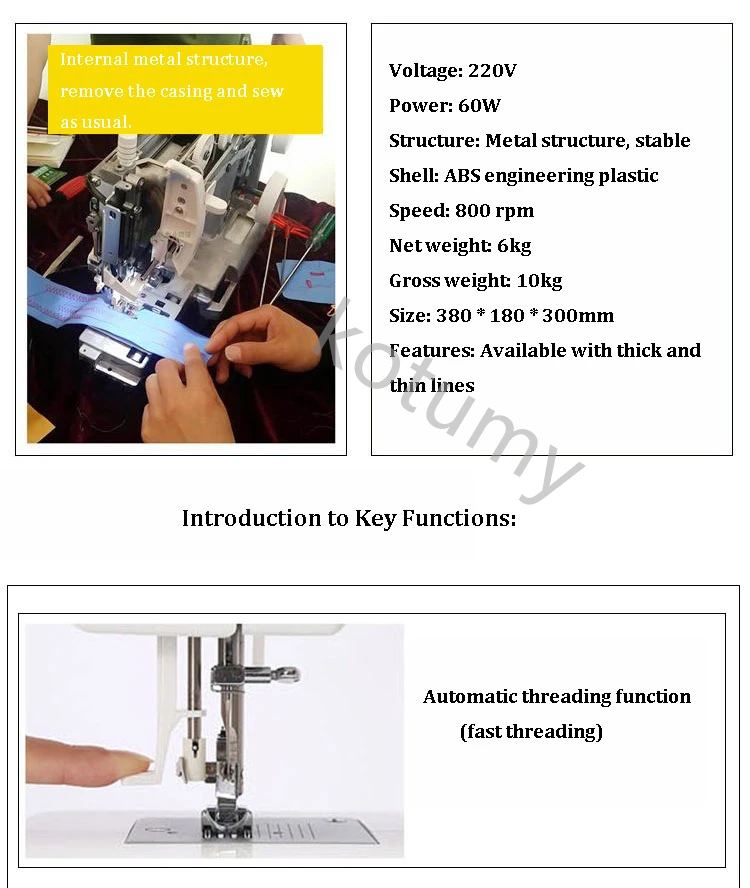 Internal metal structure, remove the casing and sew as usual.

Voltage: 220V
Power: 60W
Structure: Metal structure, stable
Shell: ABS engineering plastic
Speed: 800 rpm
Net weight: 6kg
Gross weight: 10kg
Size: 380 * 180 * 300mm
Features: Available with thick and thin lines

kotumy

Introduction to Key Functions:

Automatic threading function
(fast threading)