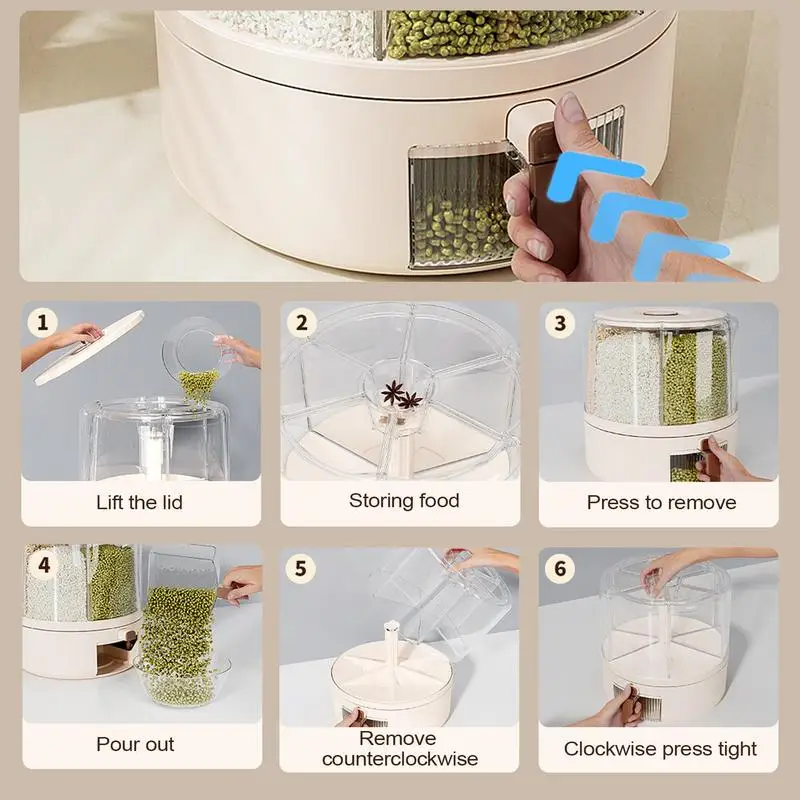 1

Lift the lid

2

Storing food

3

Press to remove

4

Pour out

5

Remove counterclockwise

6

Clockwise press tight