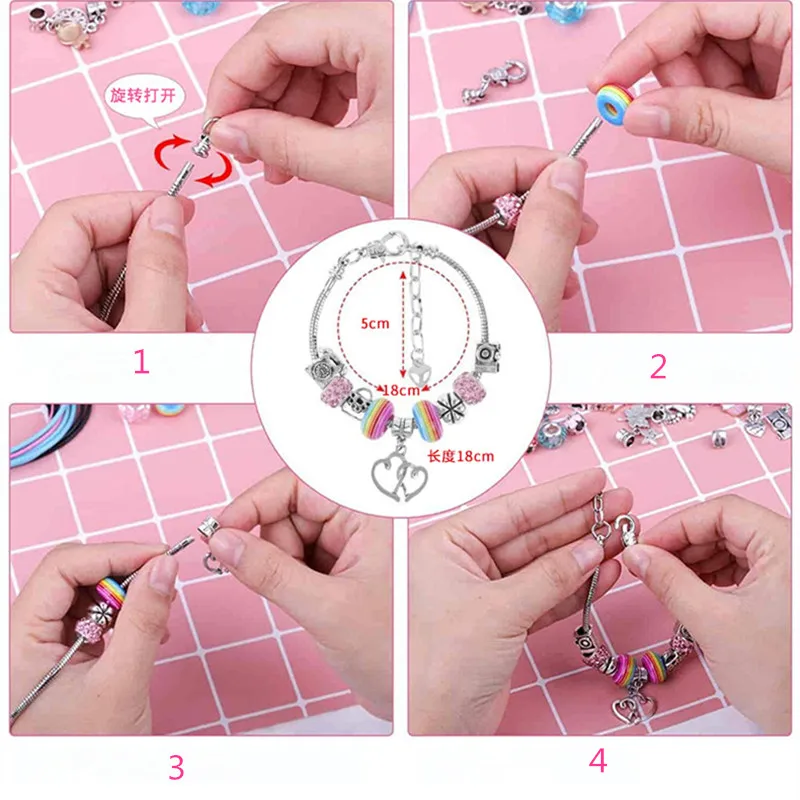 旋转打开

1

2

5cm

18cm

长度18cm

3

4