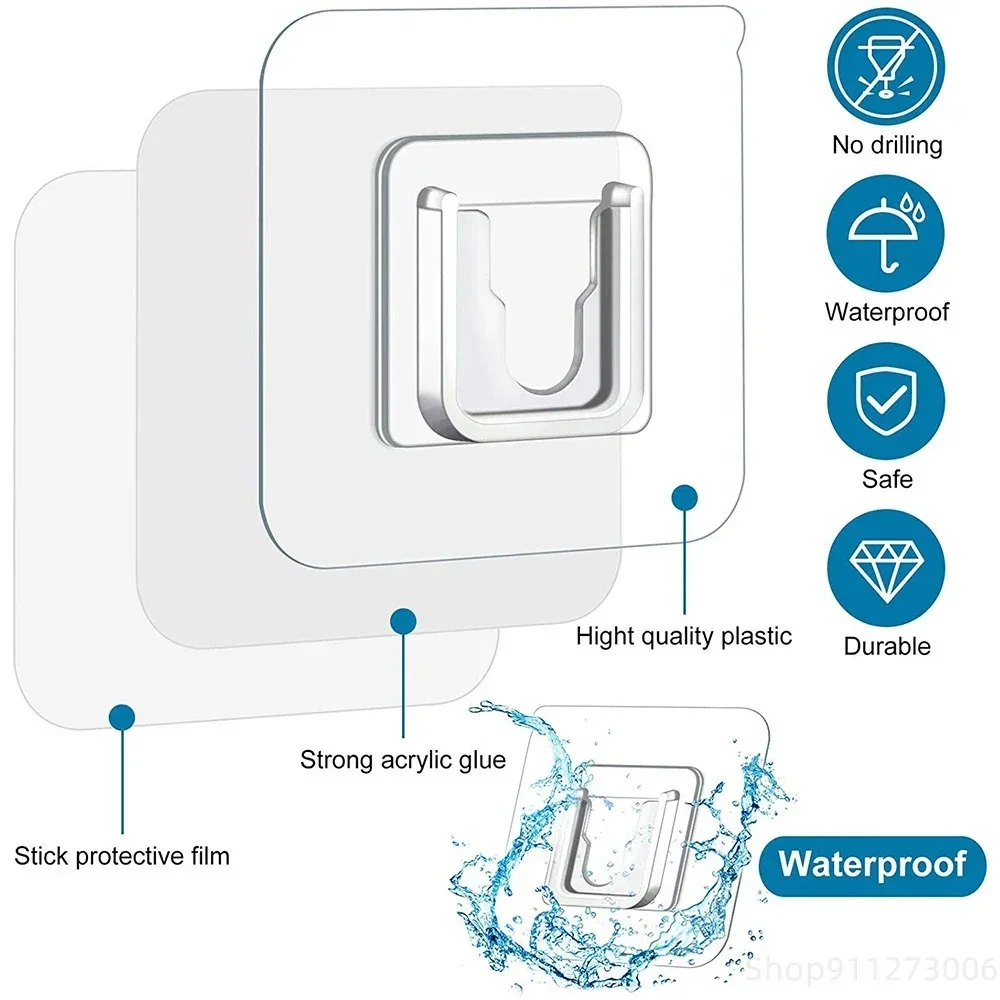 No drilling

Waterproof

Safe

Durable

Hight quality plastic

Strong acrylic glue

Stick protective film

Waterproof

Shop911273006