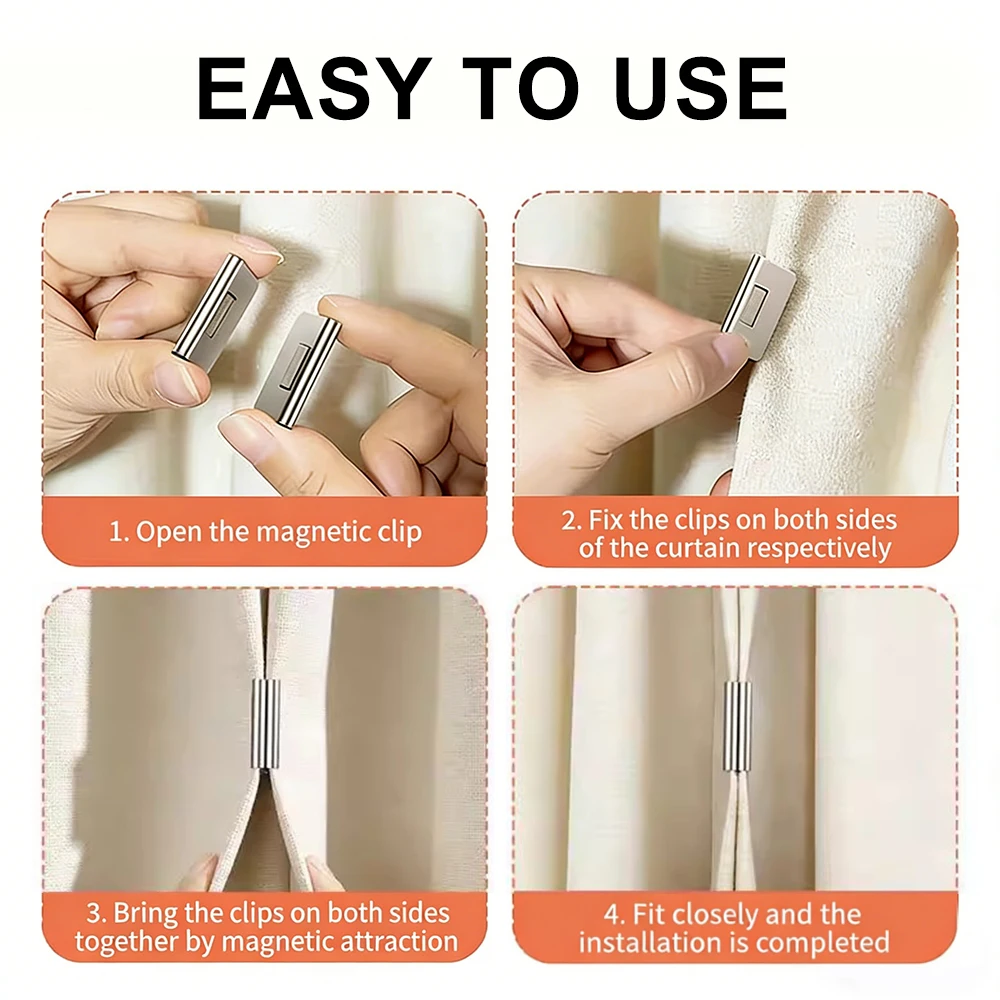 EASY TO USE

1. Open the magnetic clip

2. Fix the clips on both sides of the curtain respectively

3. Bring the clips on both sides together by magnetic attraction

4. Fit closely and the installation is completed